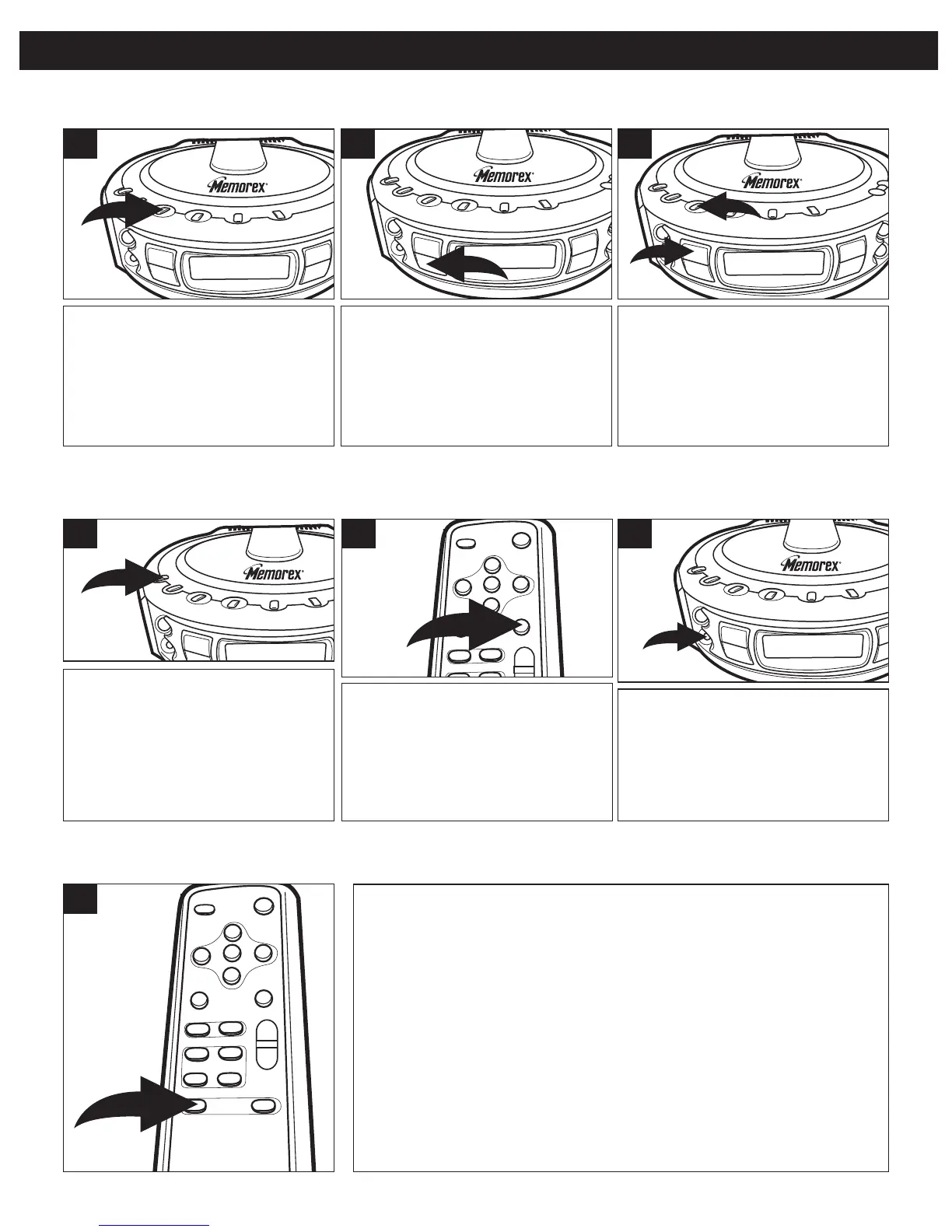 Memorex

Memorex

Memorex

Memorex

Memorex