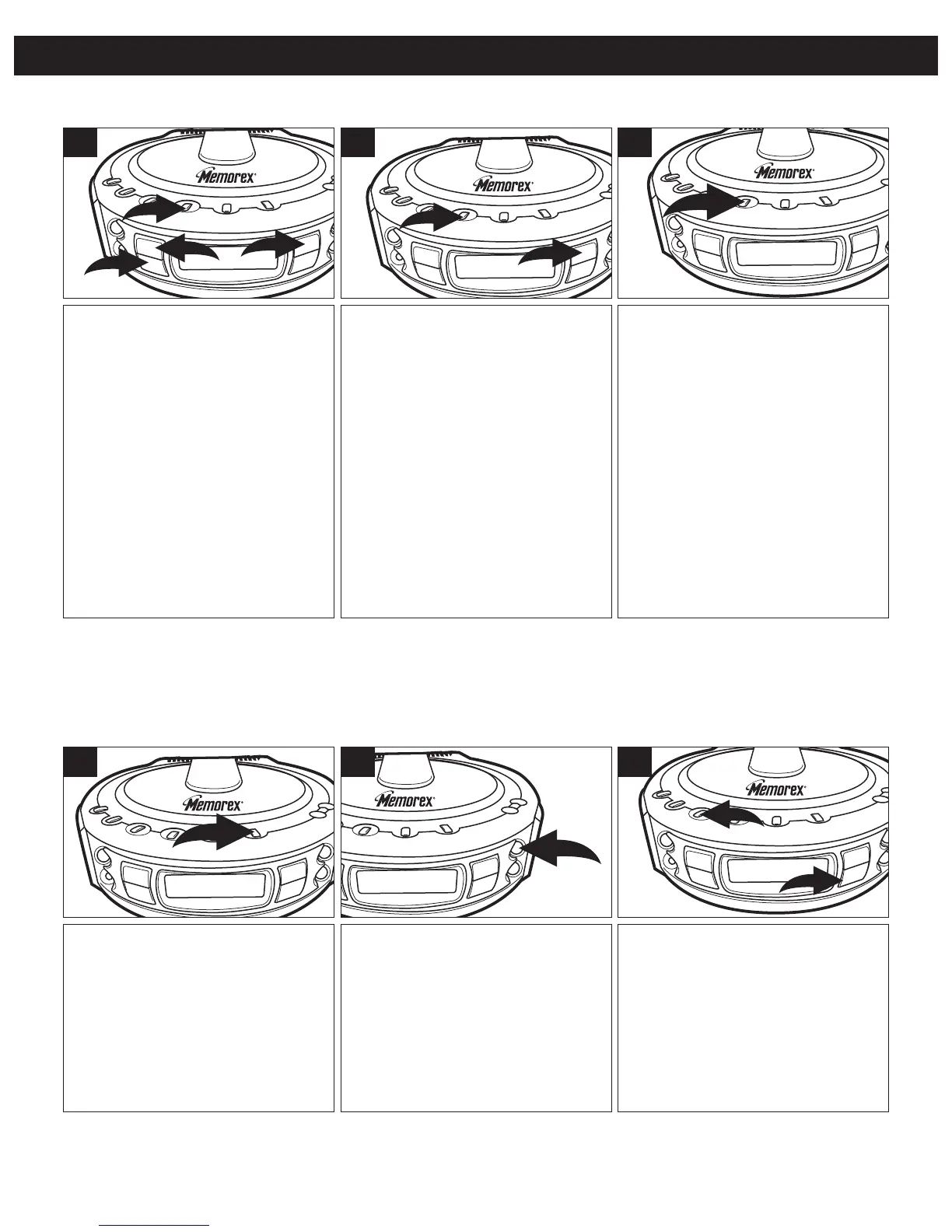 Memorex
Memorex
Memorex
Memorex
Memorex
Memorex