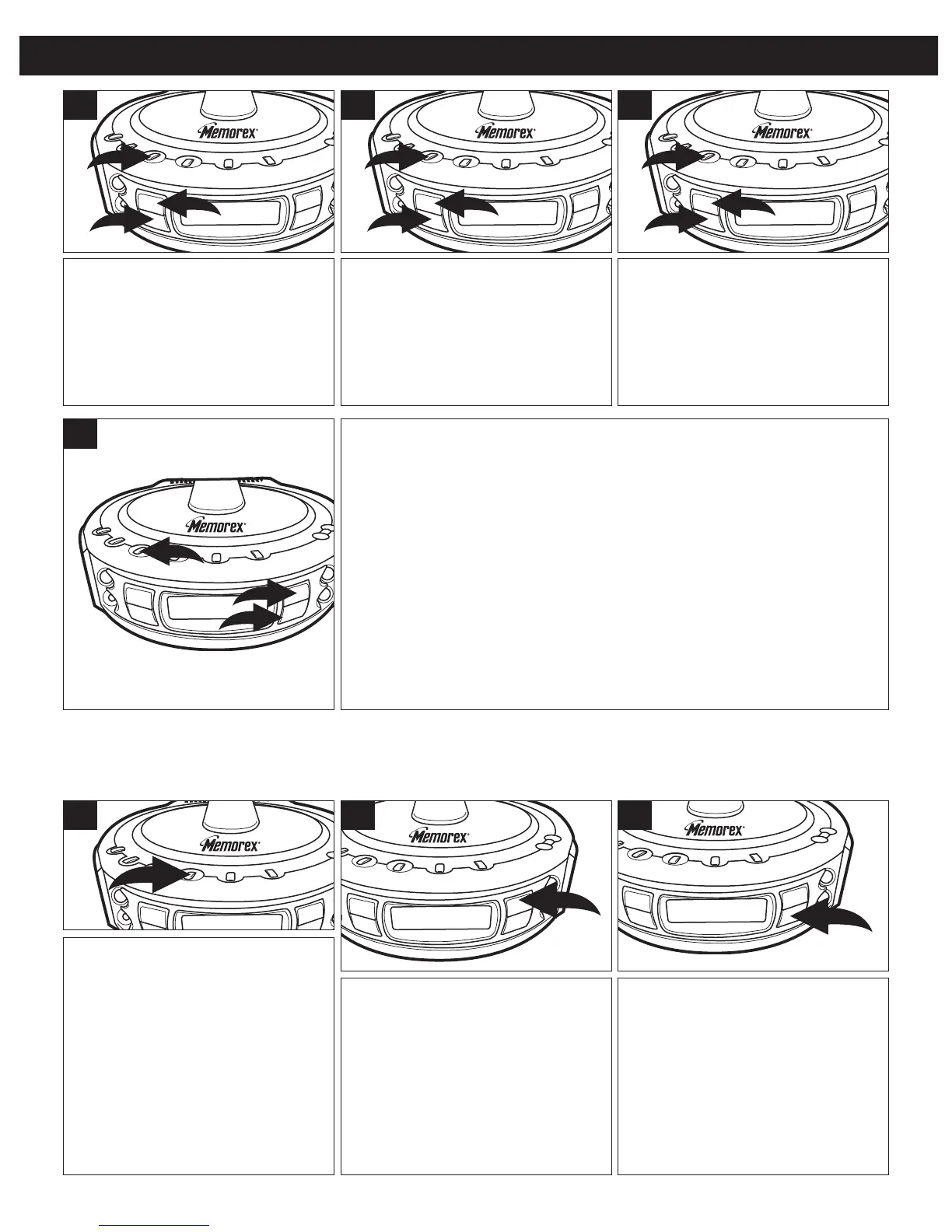 Memorex

Memorex

Memorex

Memorex

Memorex

Memorex

Memorex