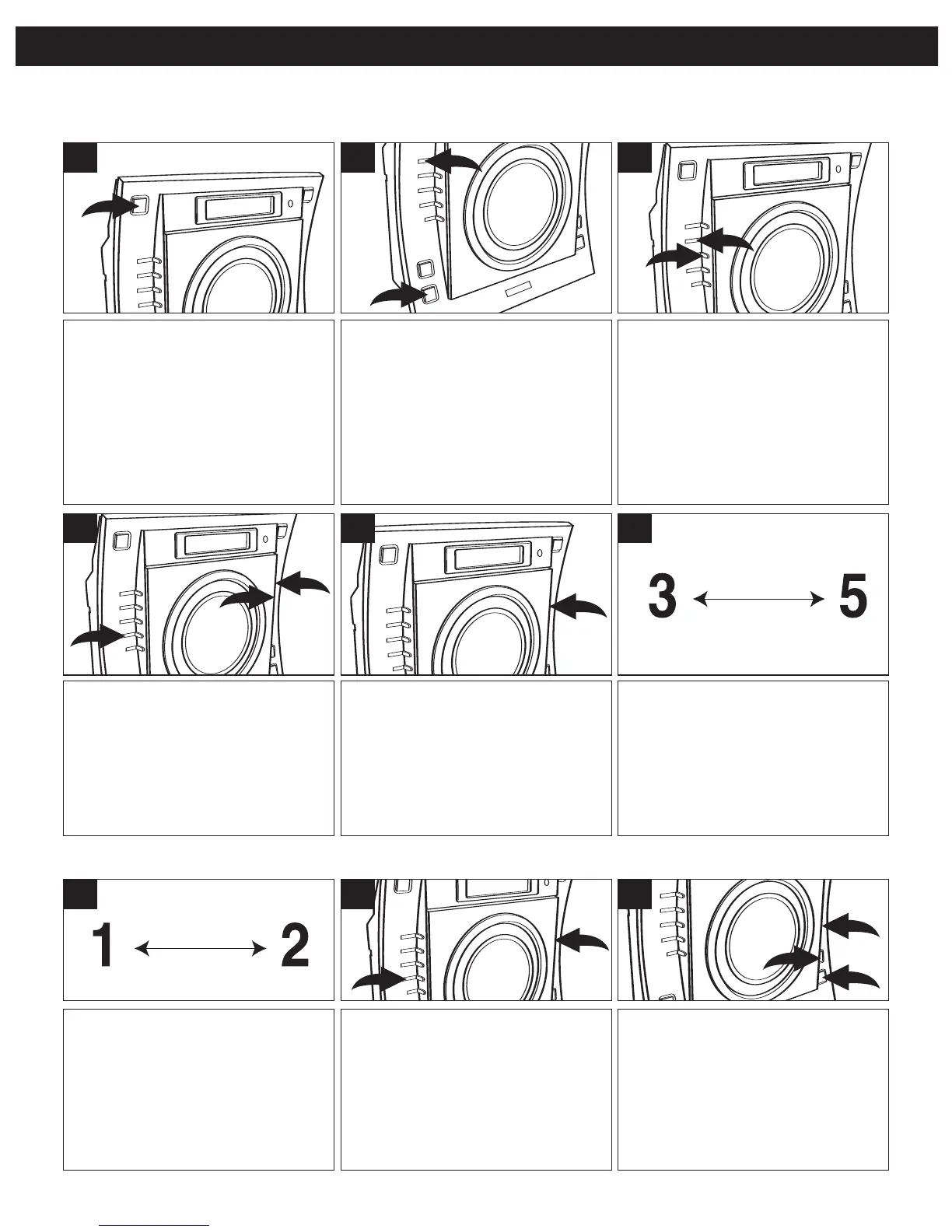 3 5

1 2