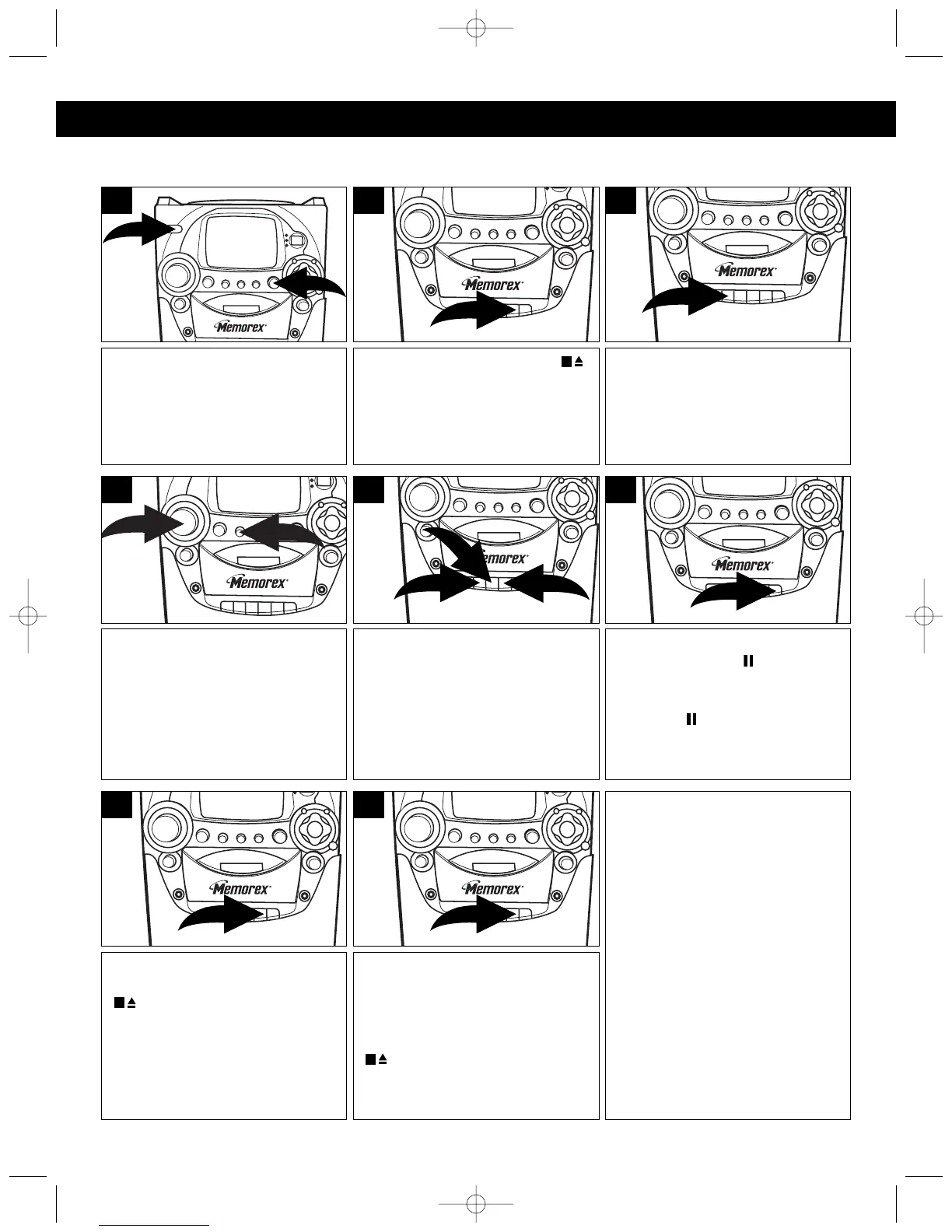 Memorex

Memorex

Memorex

Memorex

Memorex

Memorex

Memorex

Memorex