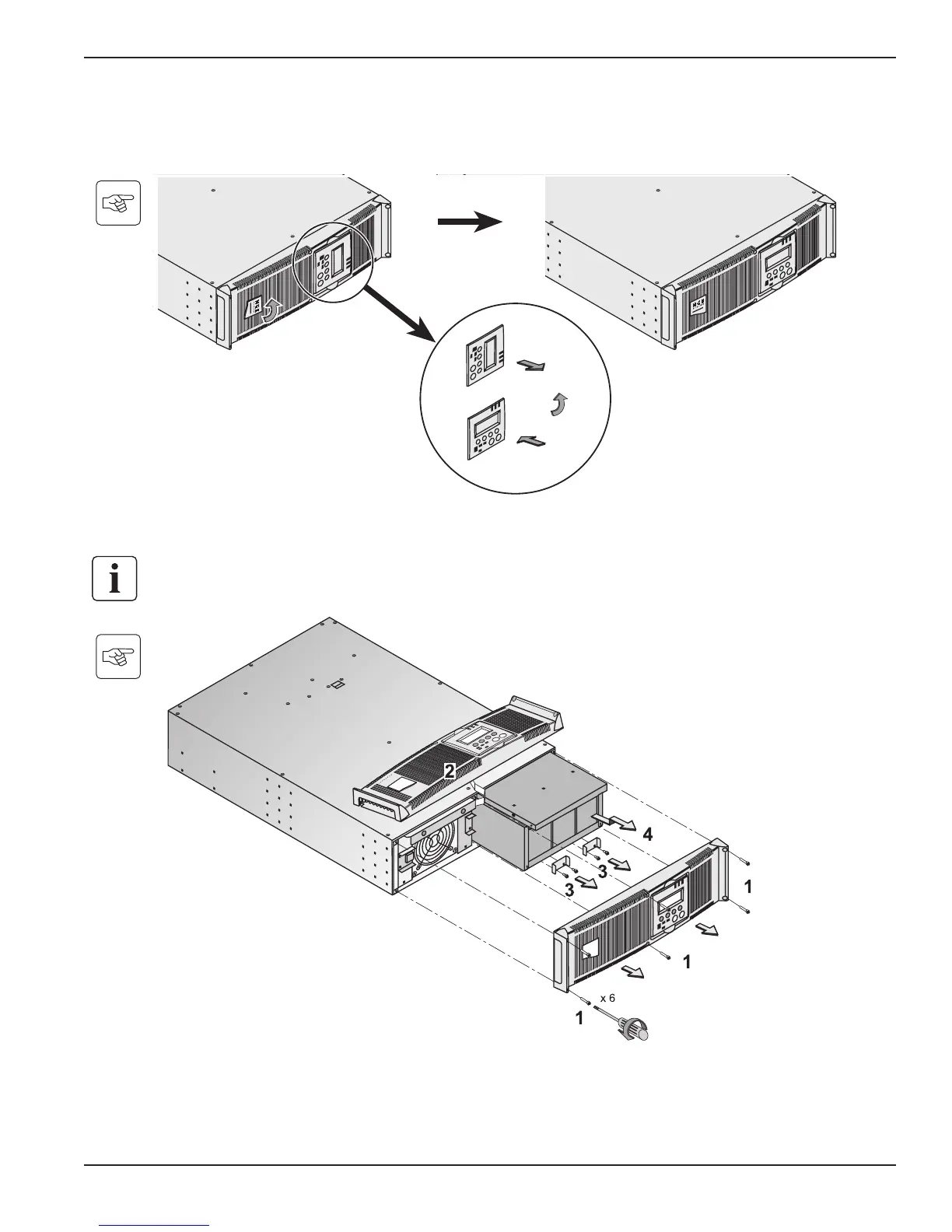 2

4

3

3

1

1

x 6

1