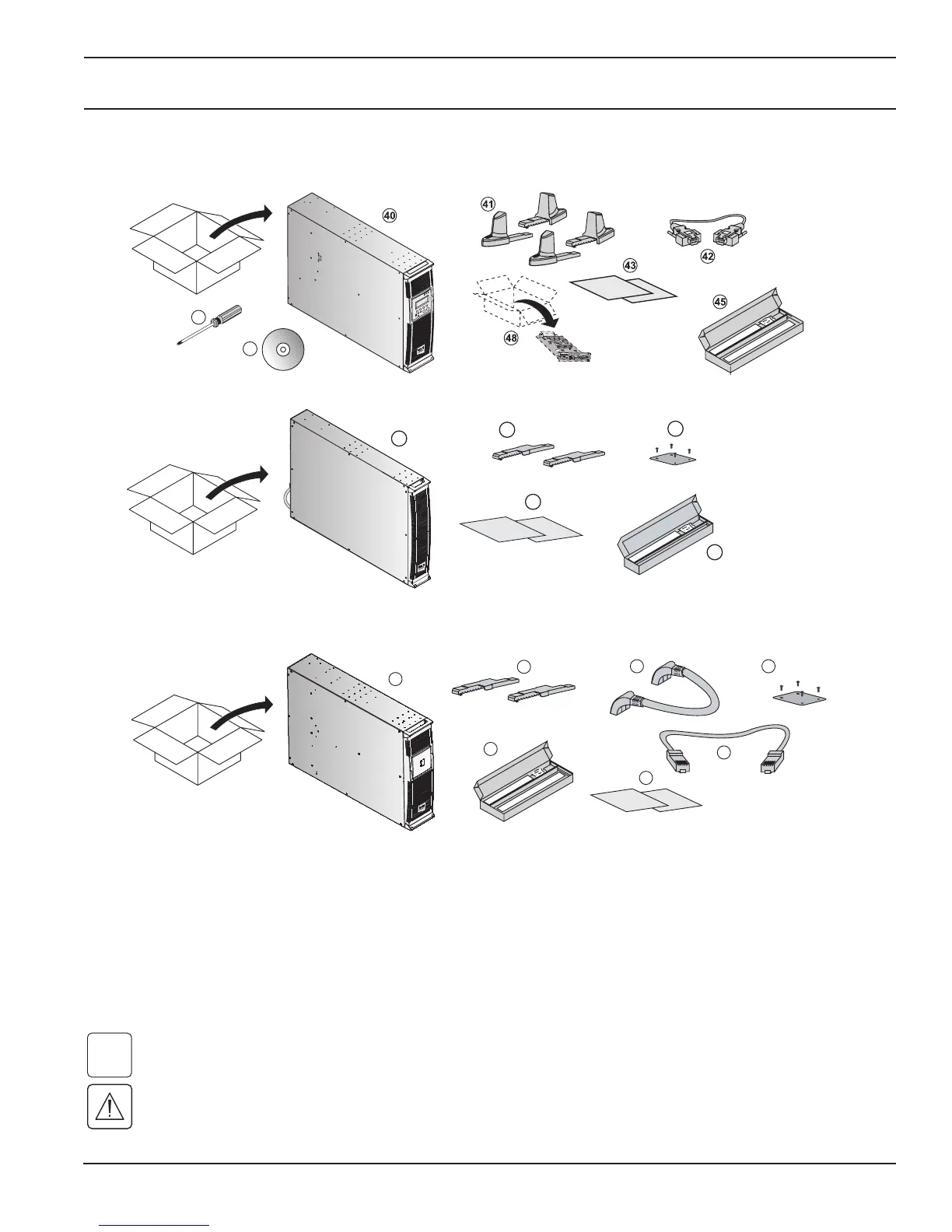 40

41

42

43

45

48