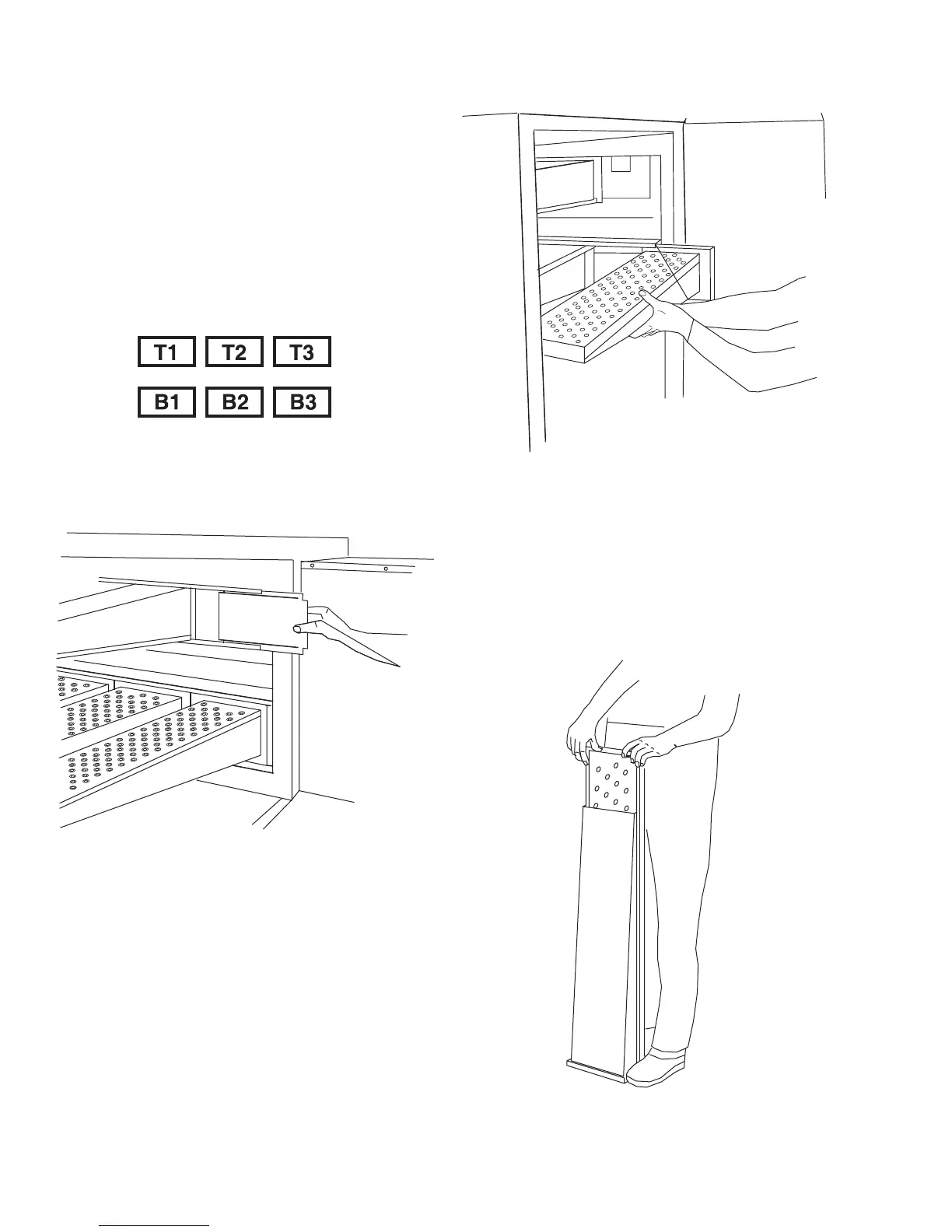 T1 T2 T3

B1 B2 B3