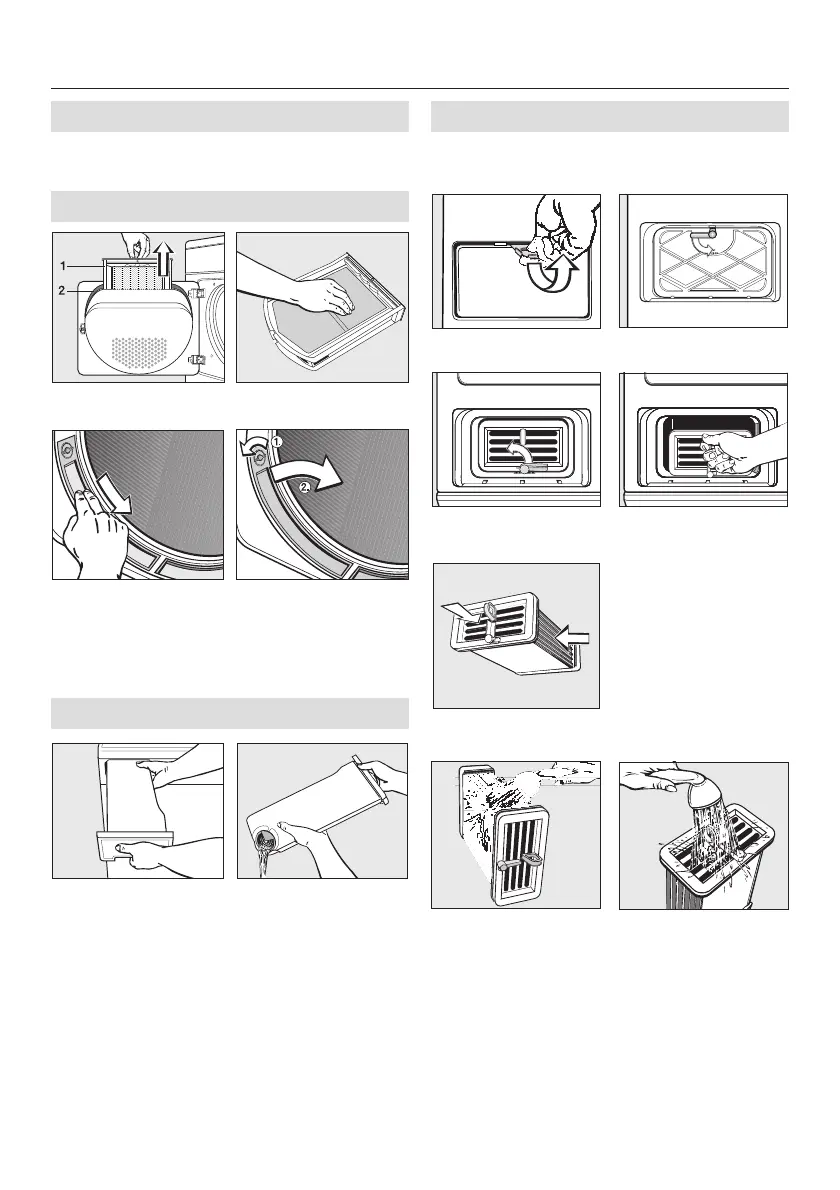 1
2
1
2