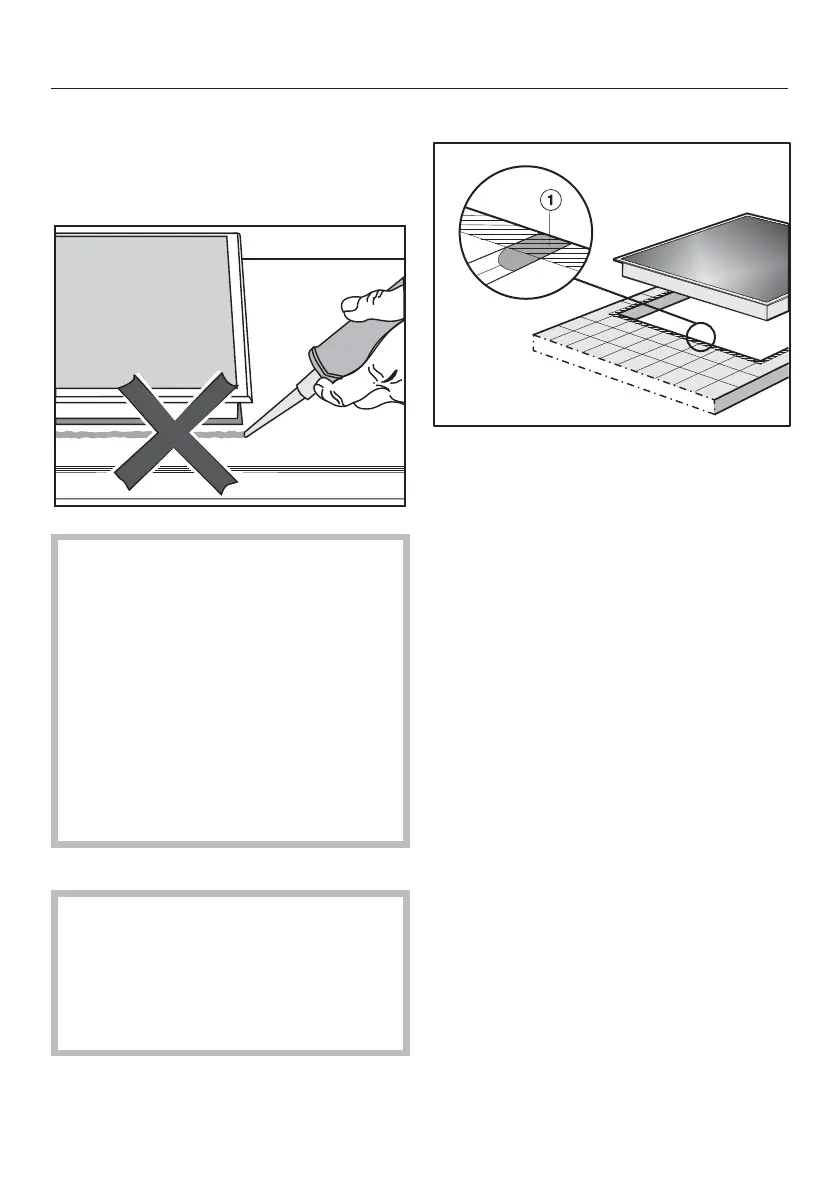 1