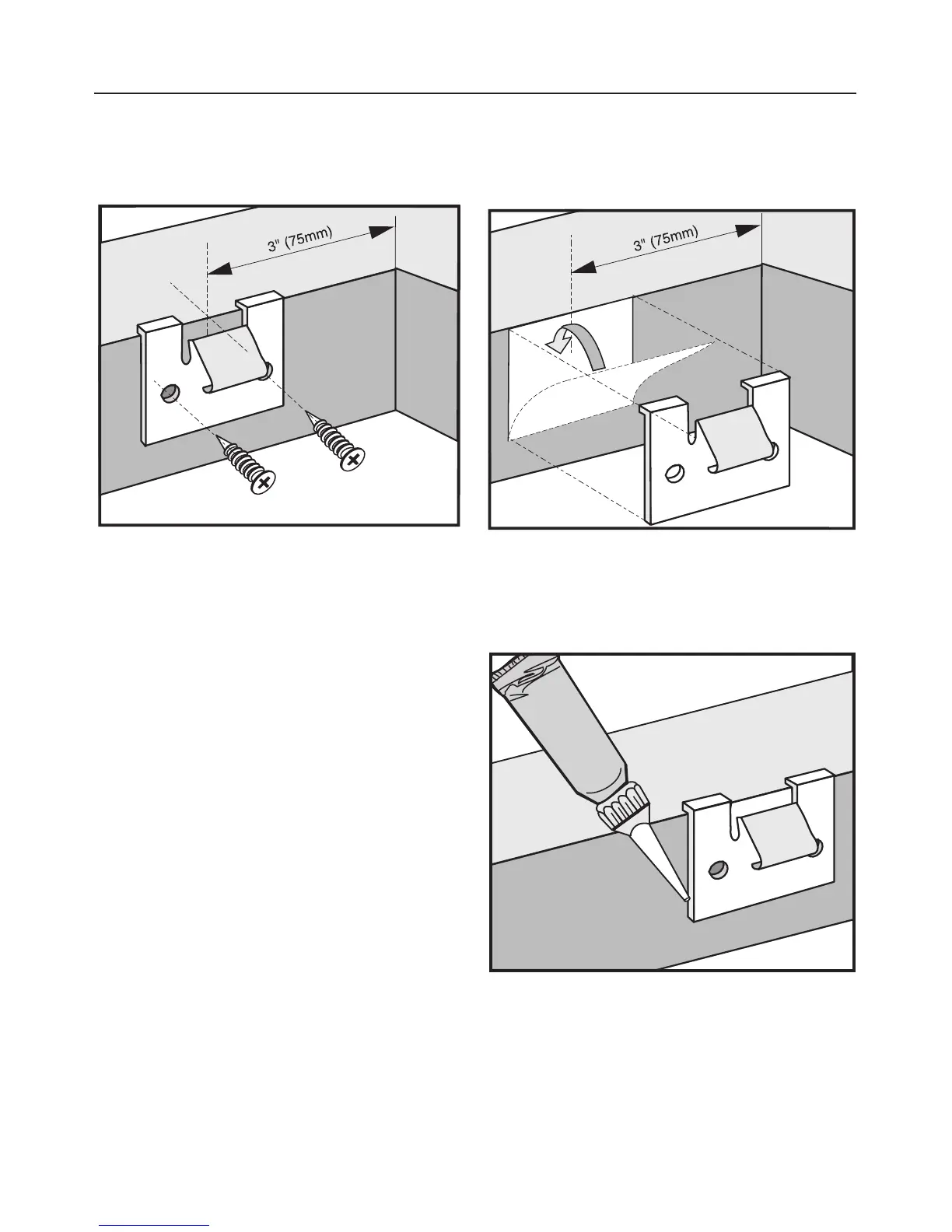 3" (75mm)

3" (75mm)