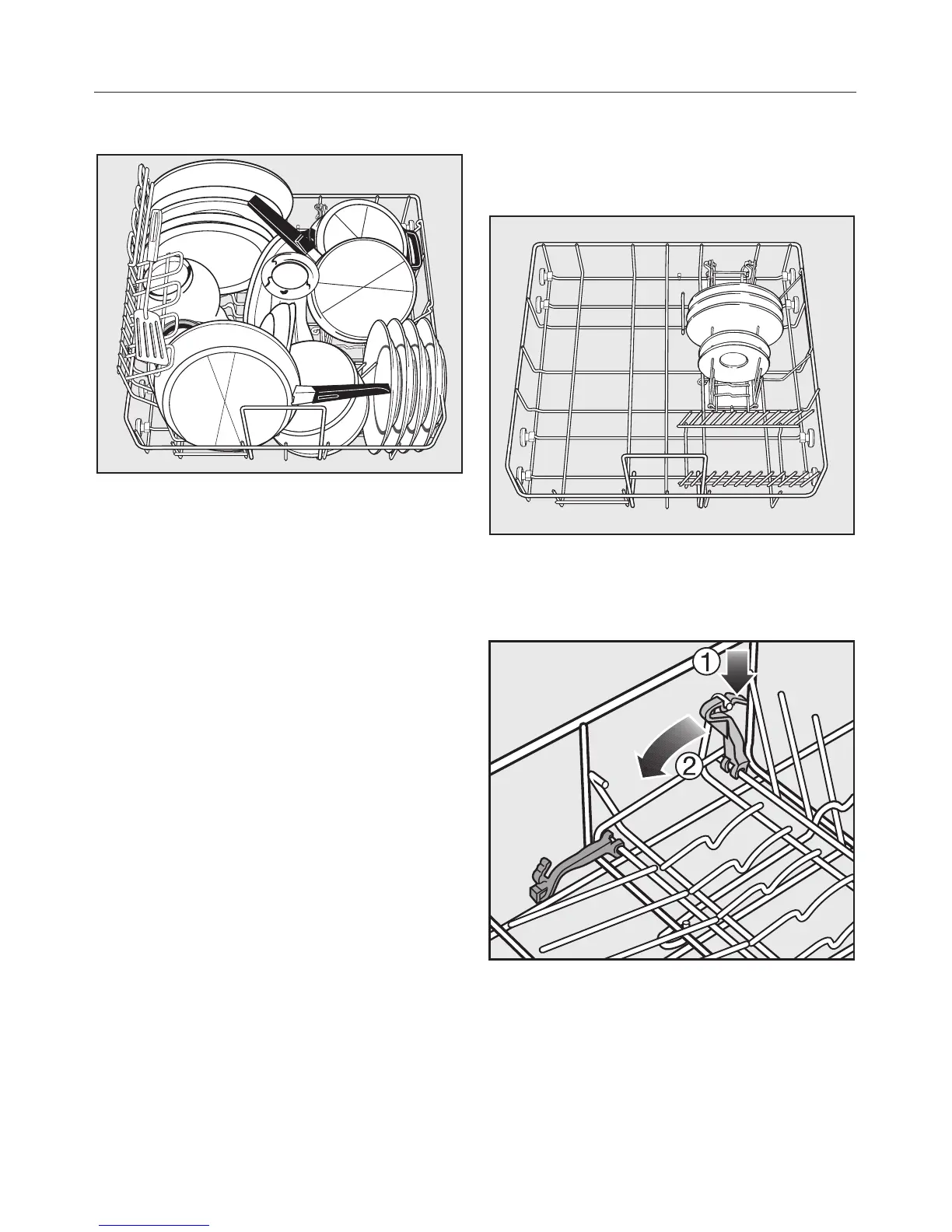 1

2