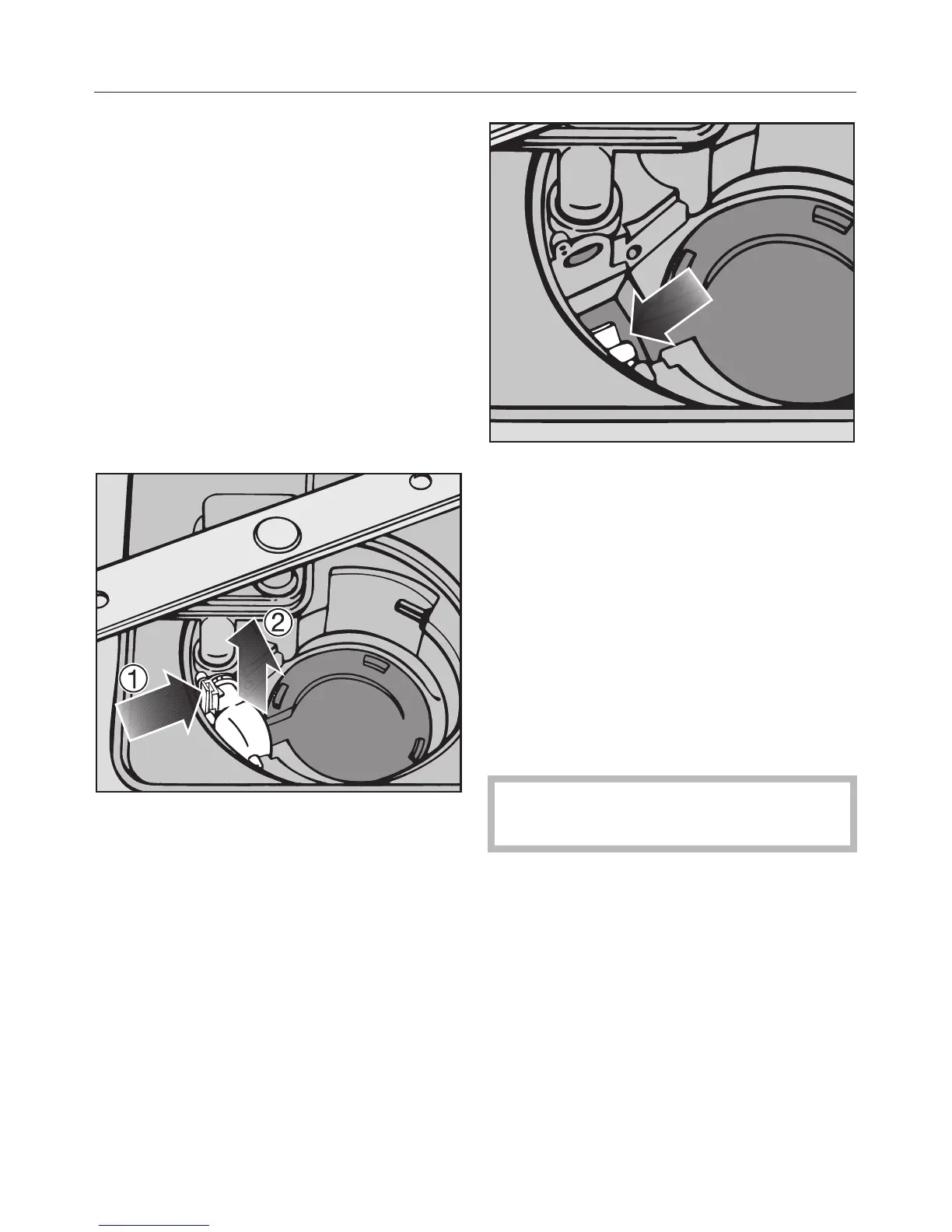 ①

②