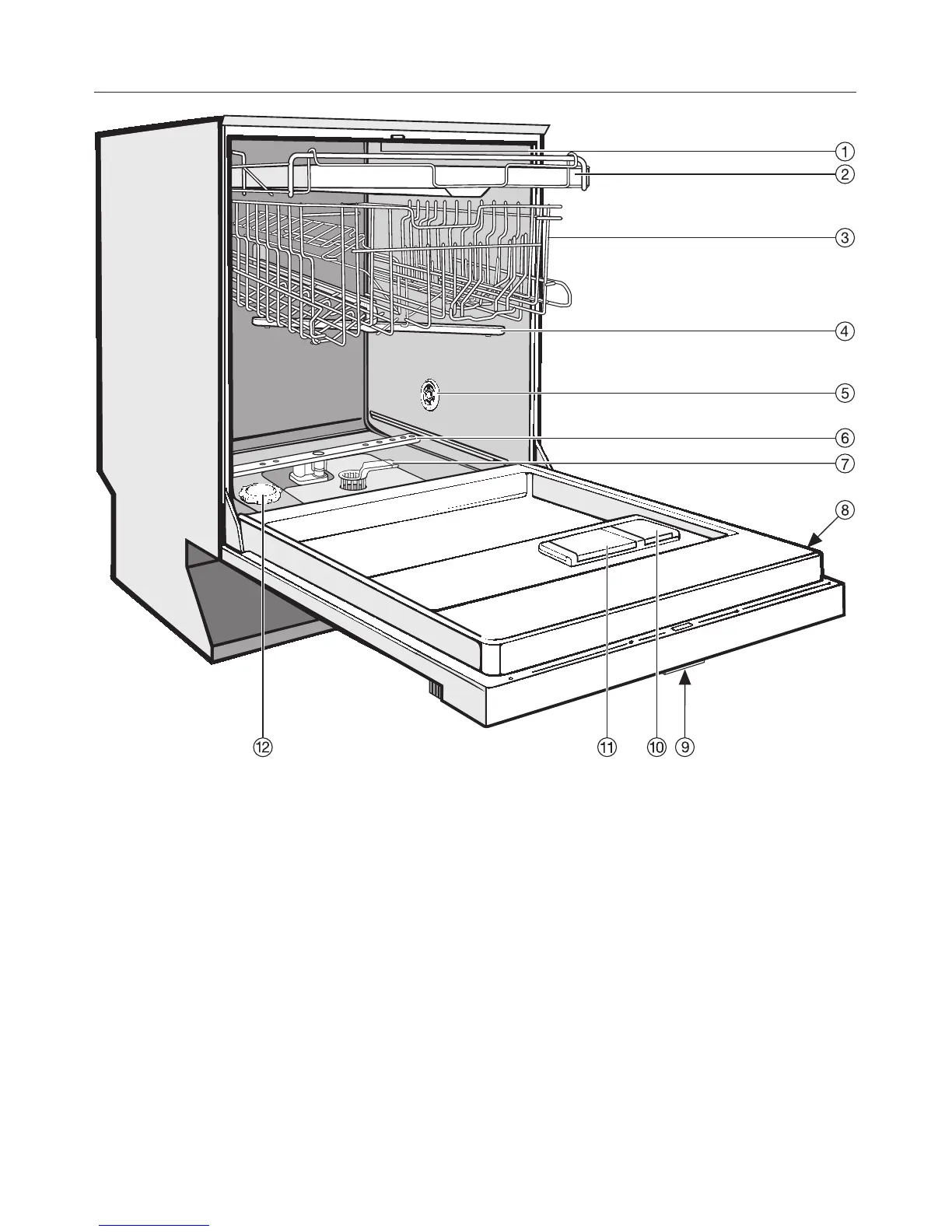 ①
②
③
④
⑤
⑥
⑦
⑧
⑫ ⑪ ⑩ ⑨