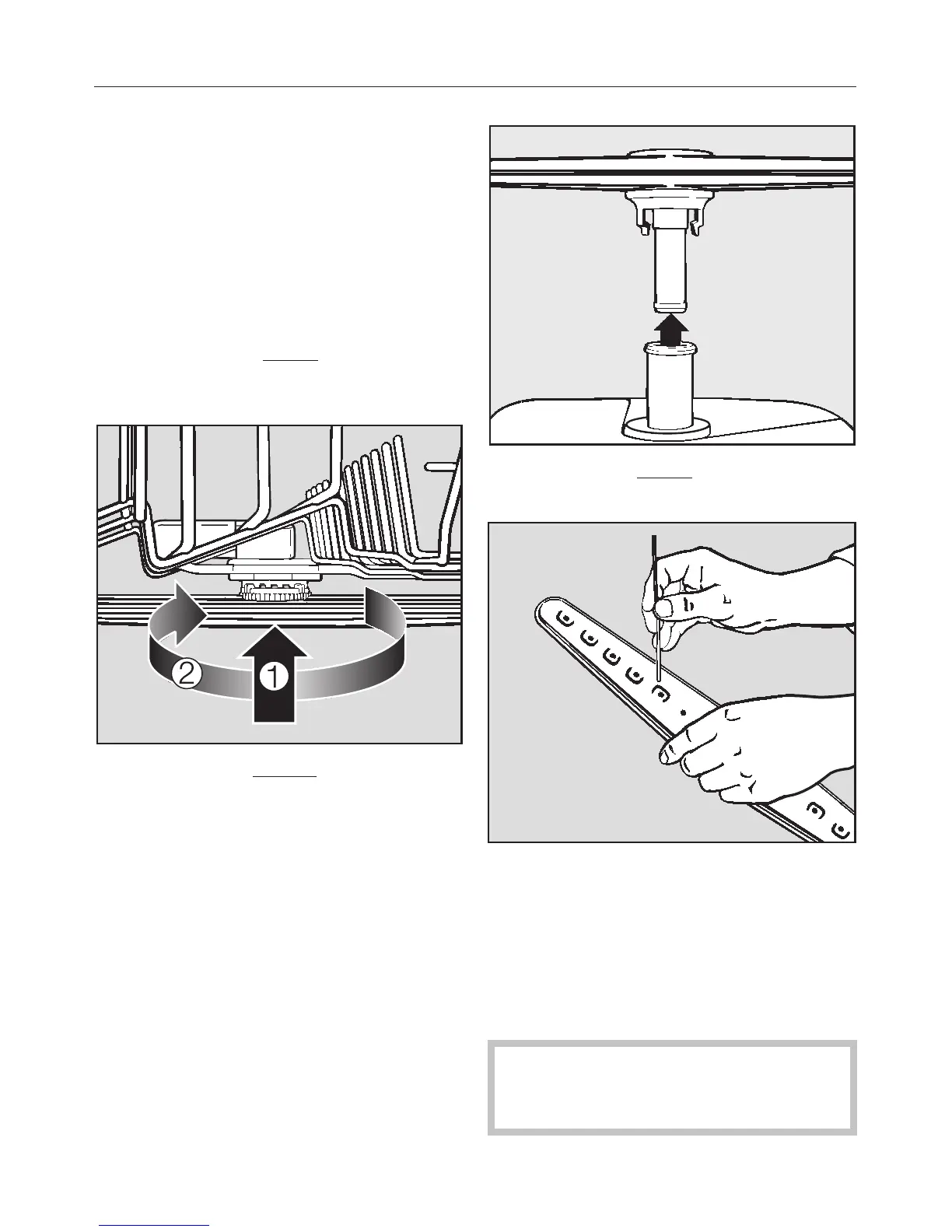 2

1