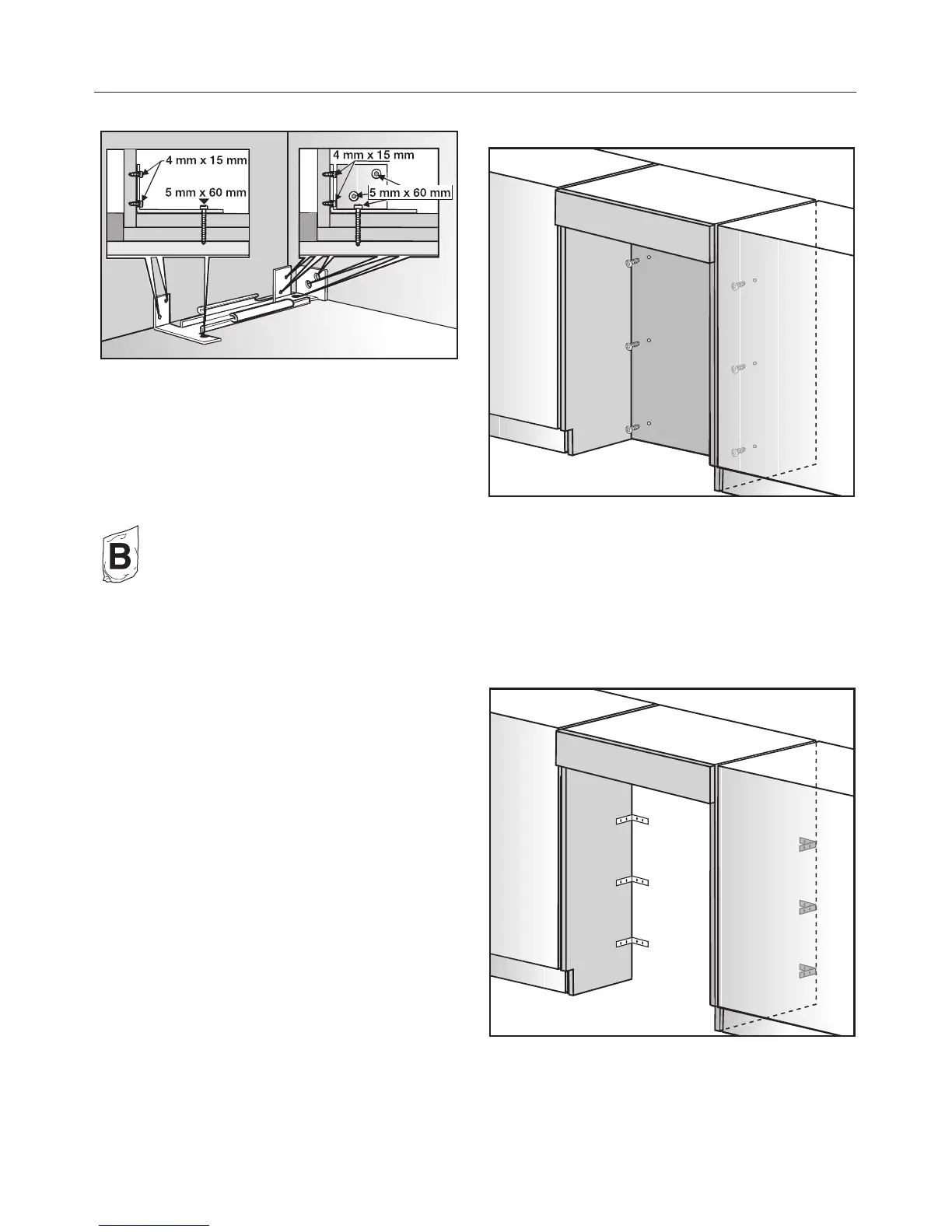 4 mm x 15 mm
5 mm x 60 mm

4 mm x 15 mm
5 mm x 60 mm

B