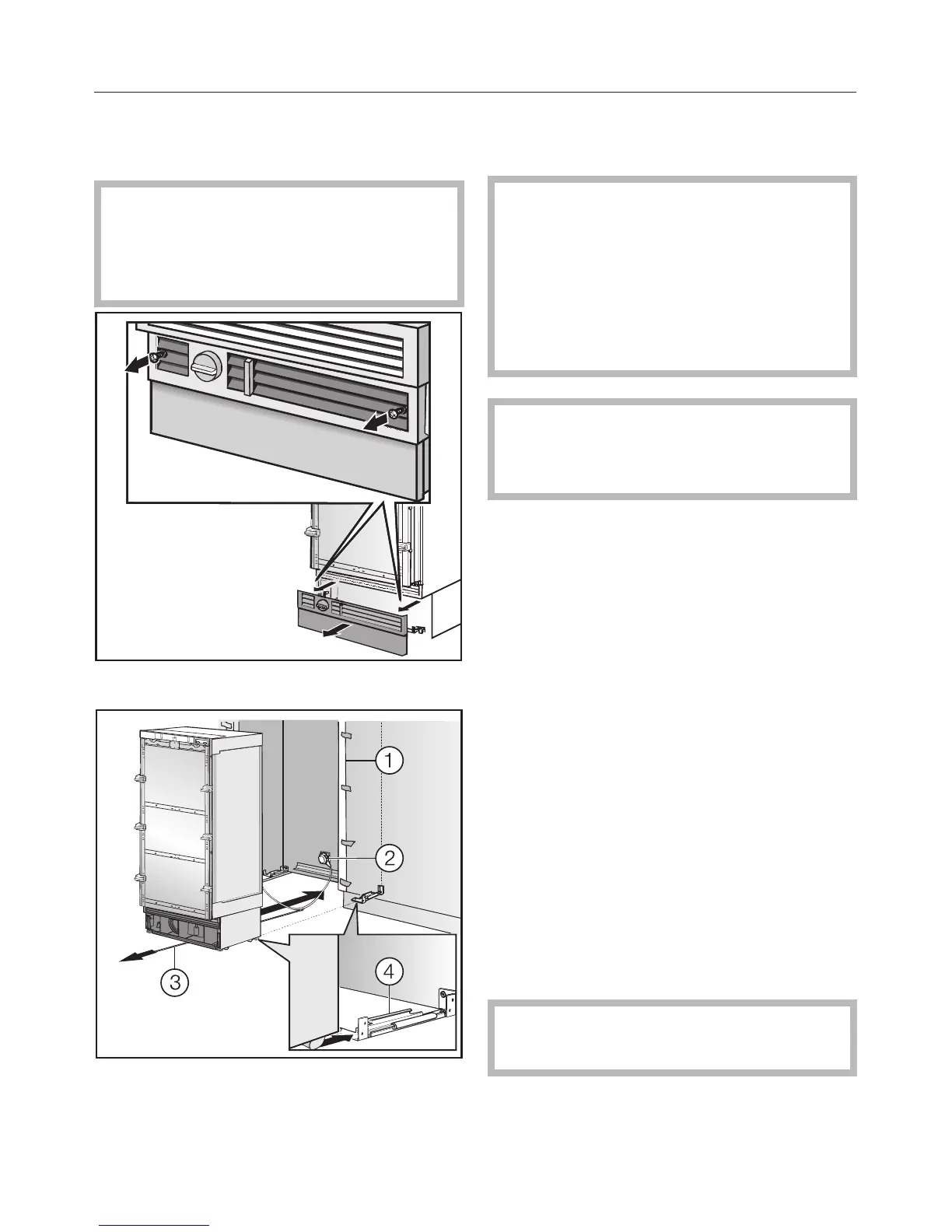 1

2

3

4