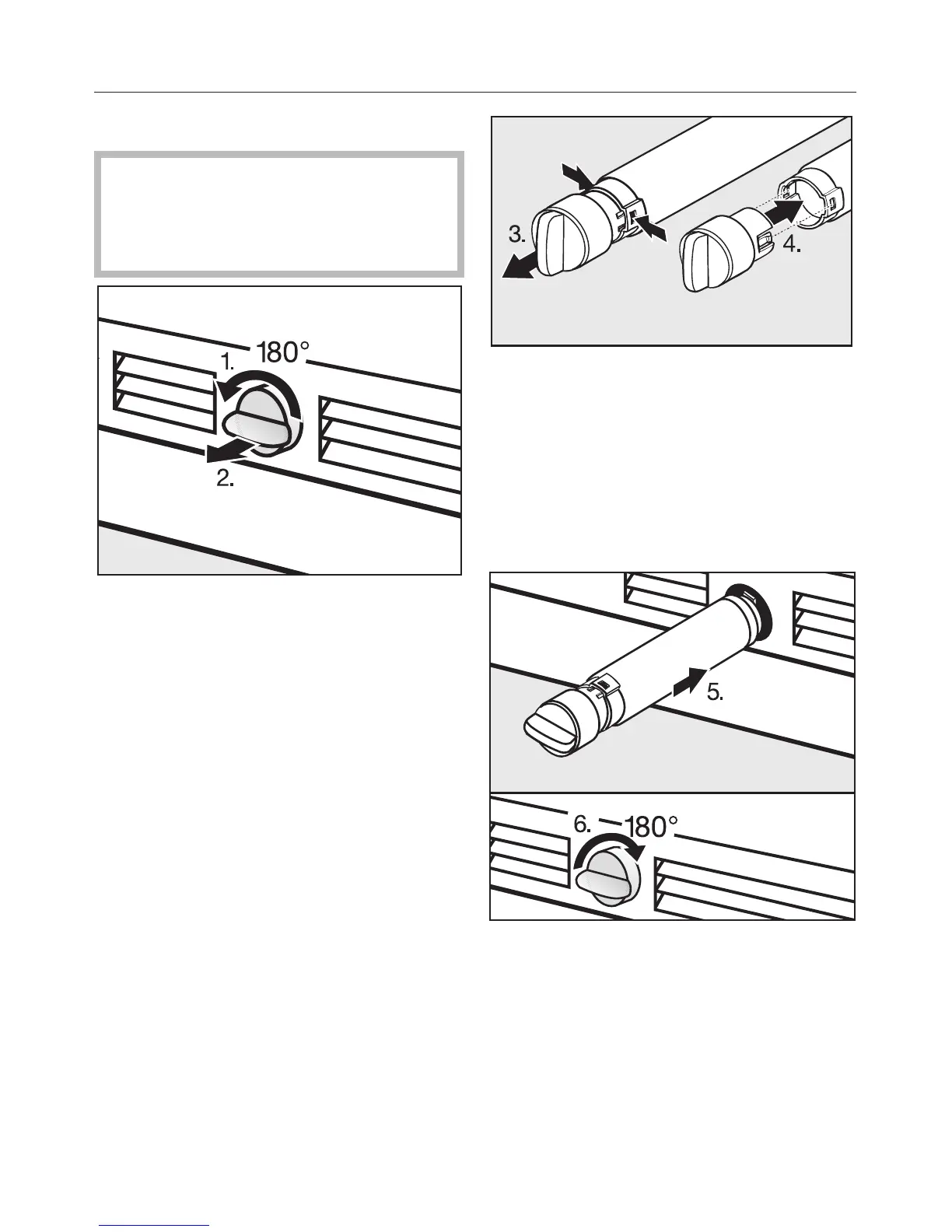 1. 180°

2.

3.

4.

5.

6. 180°