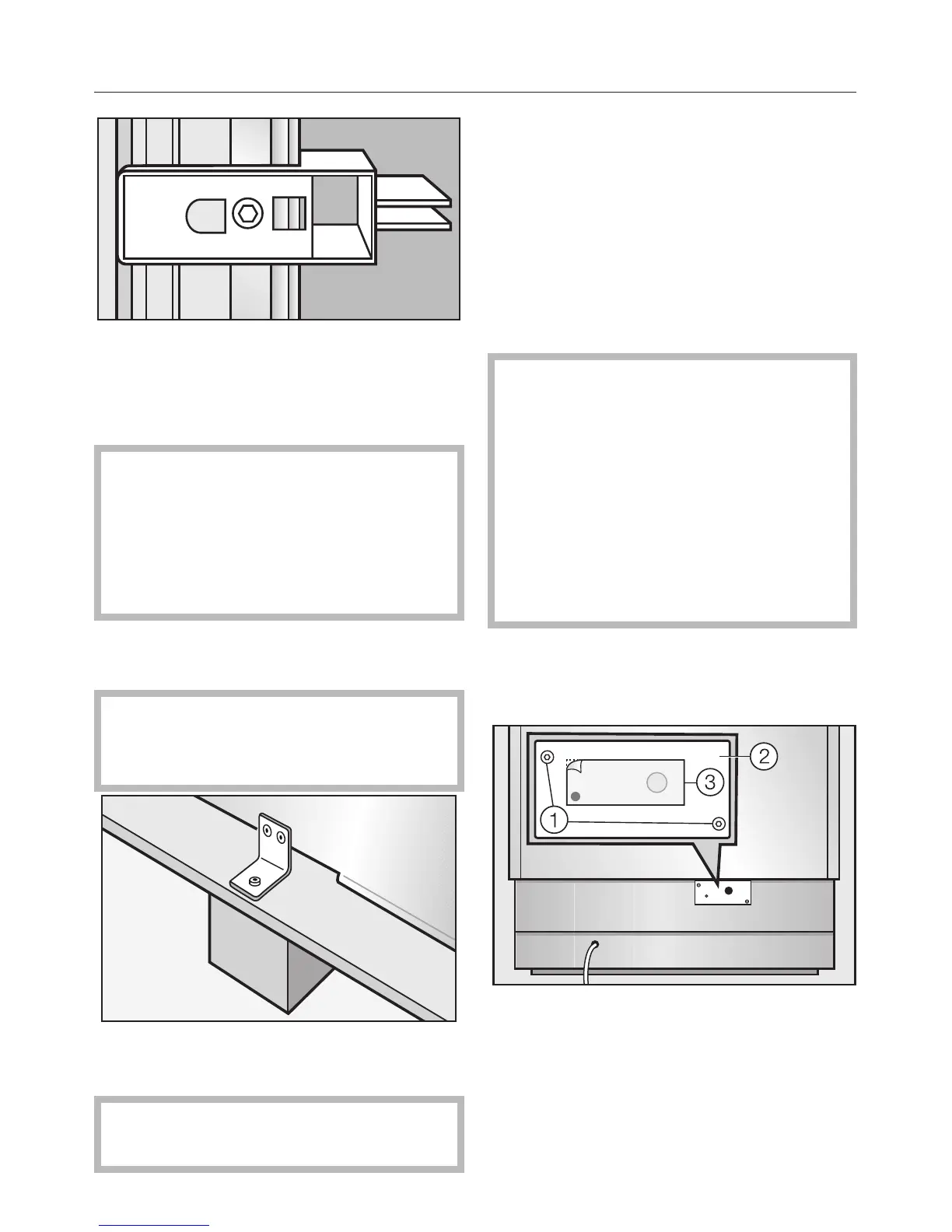 2

3

1