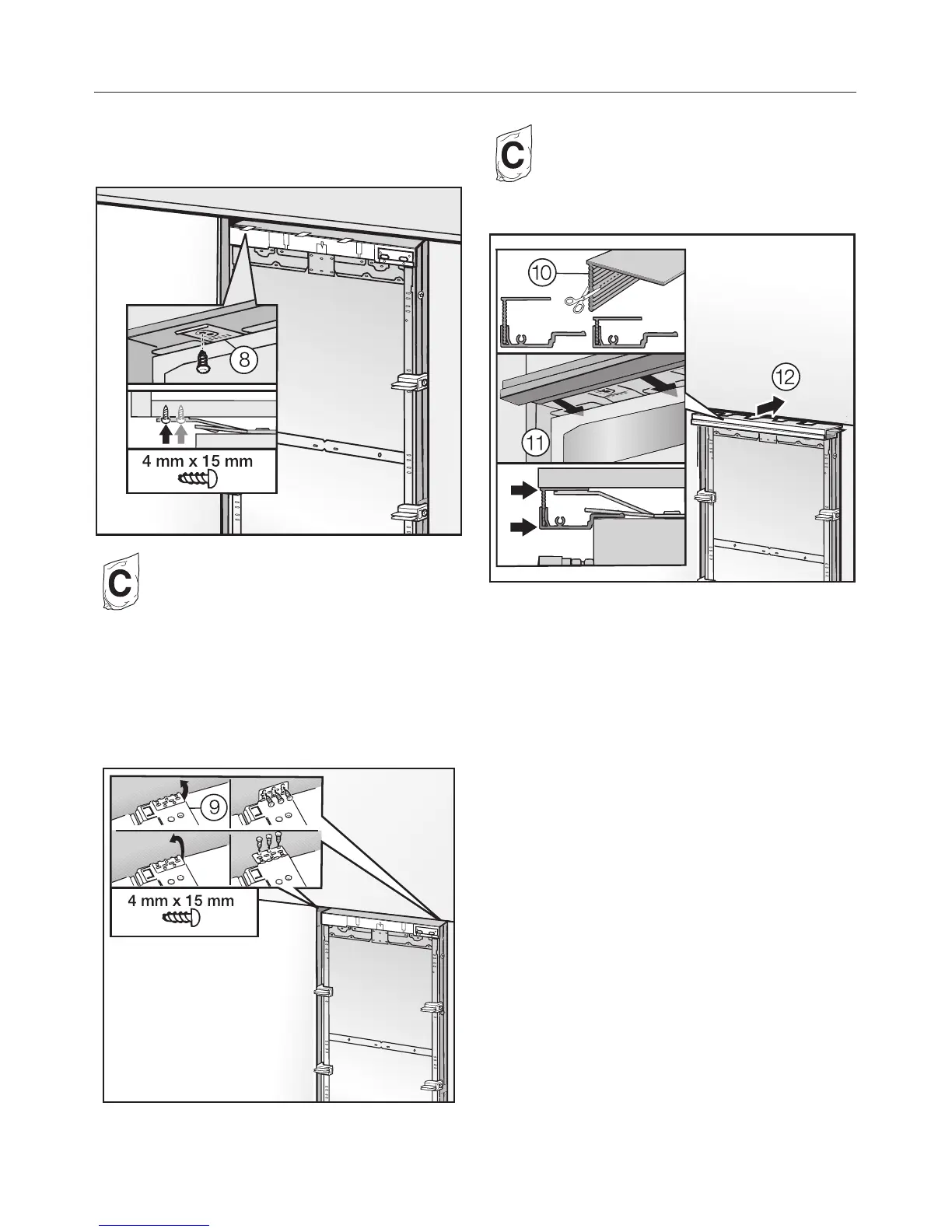 8

4 mm x 15 mm

C

9

4 mm x 15 mm

C

10

11

12