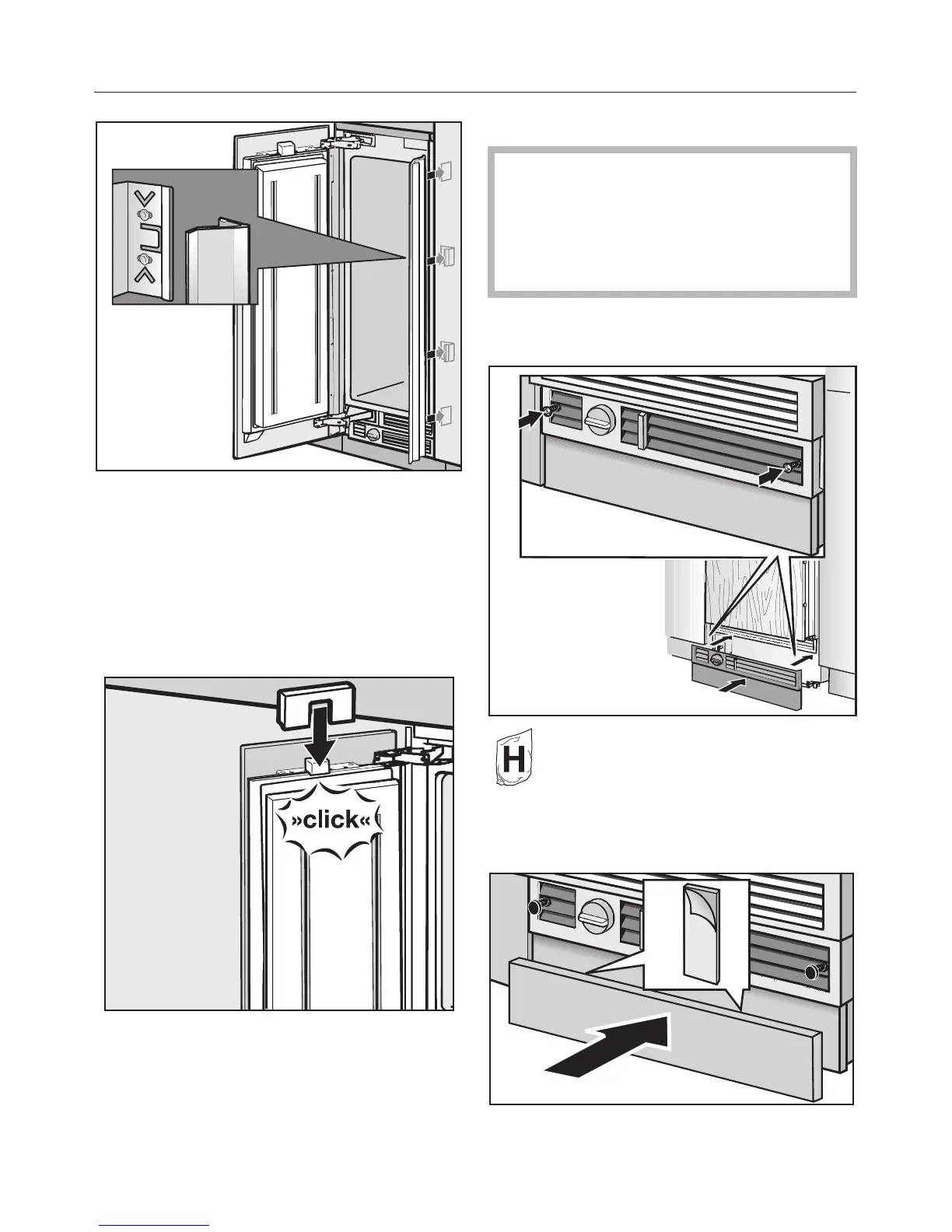 »click«

H