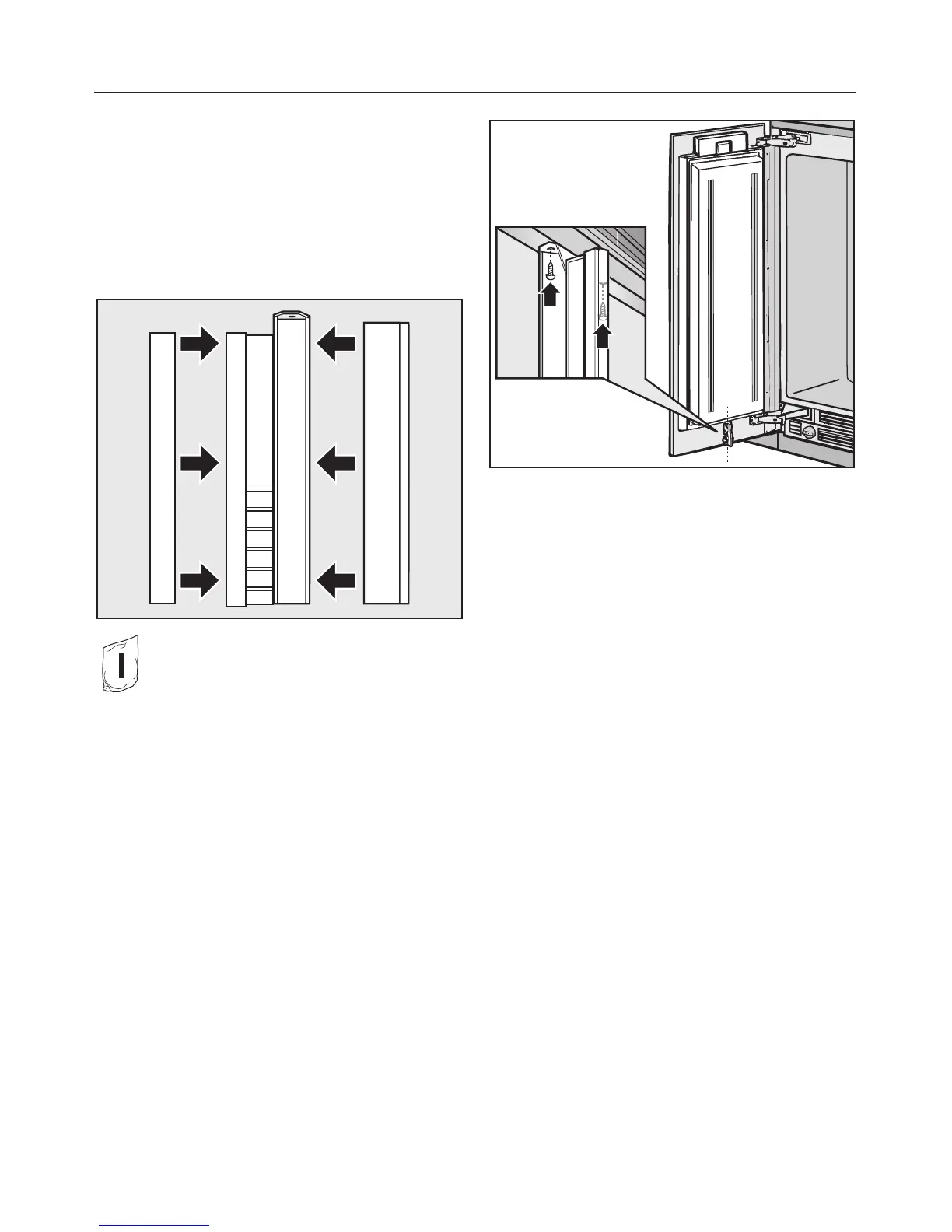 I