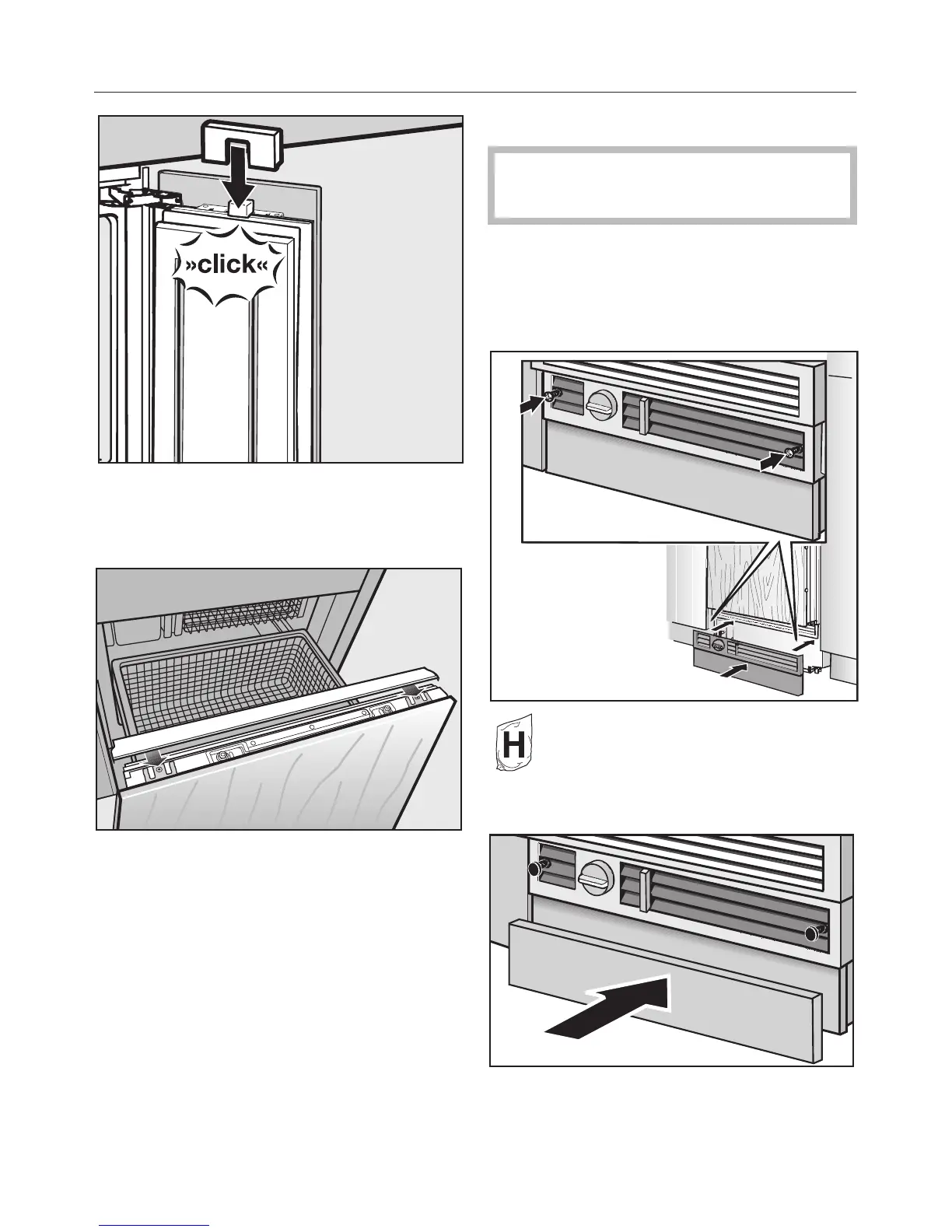 »click«

H