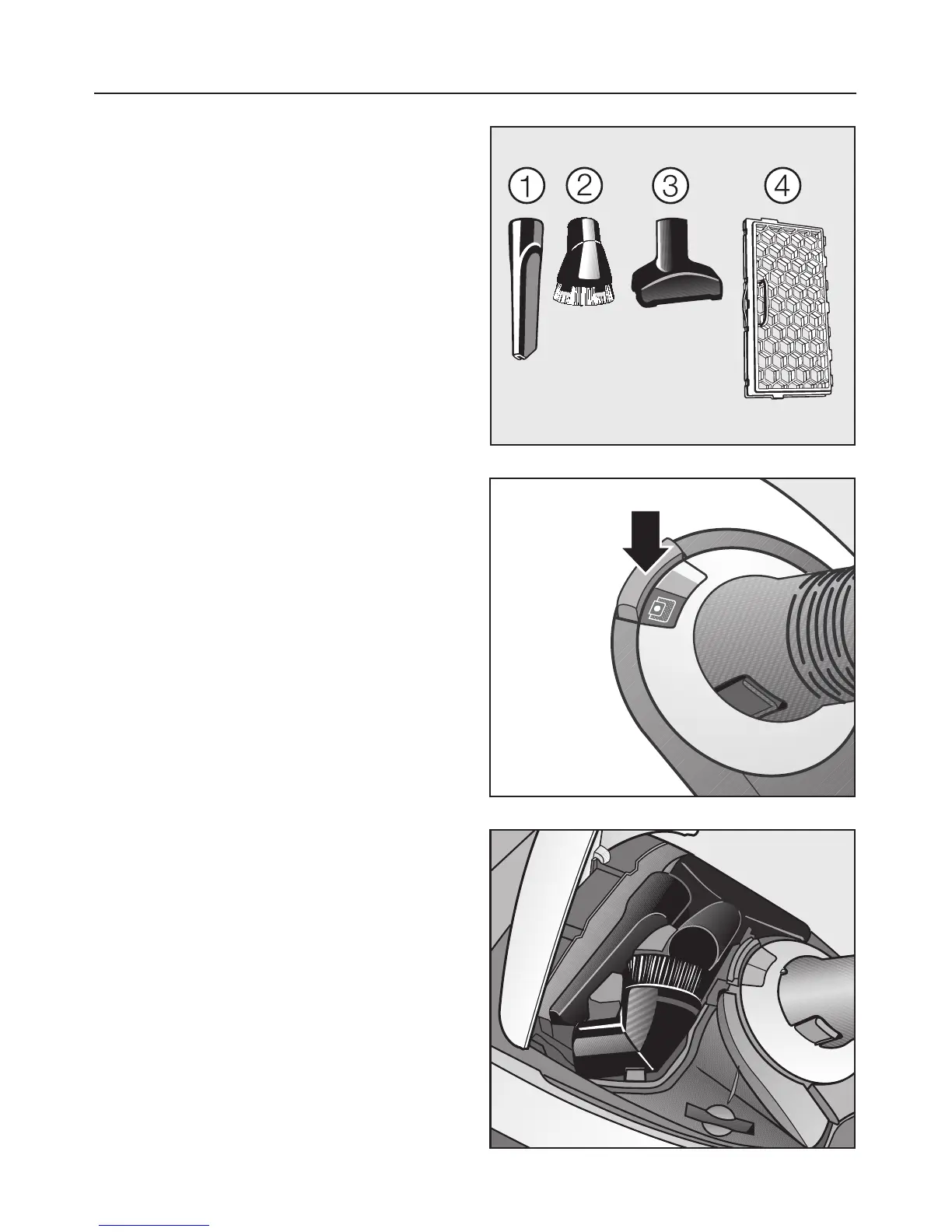 1 2 3 4