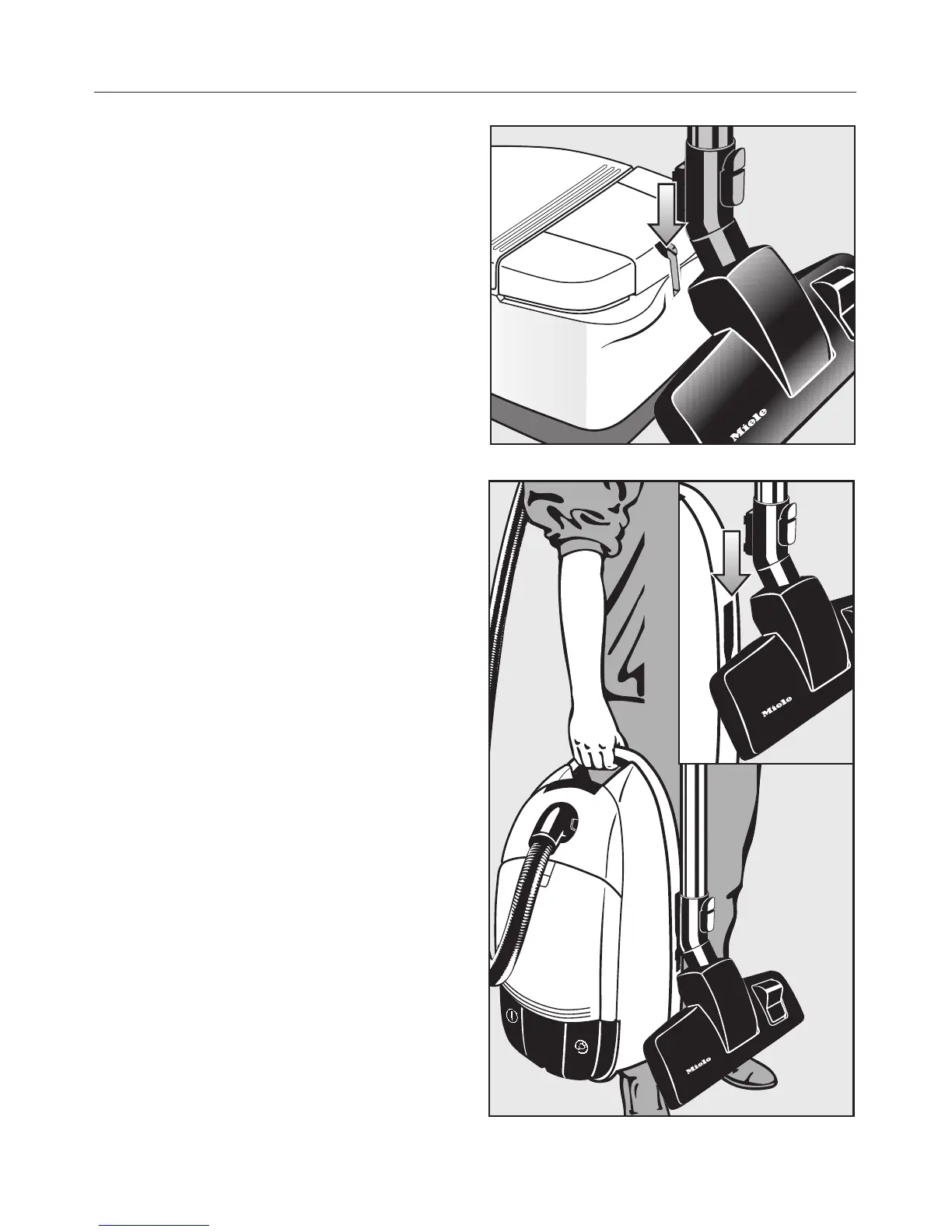 Miele

Miele

Miele