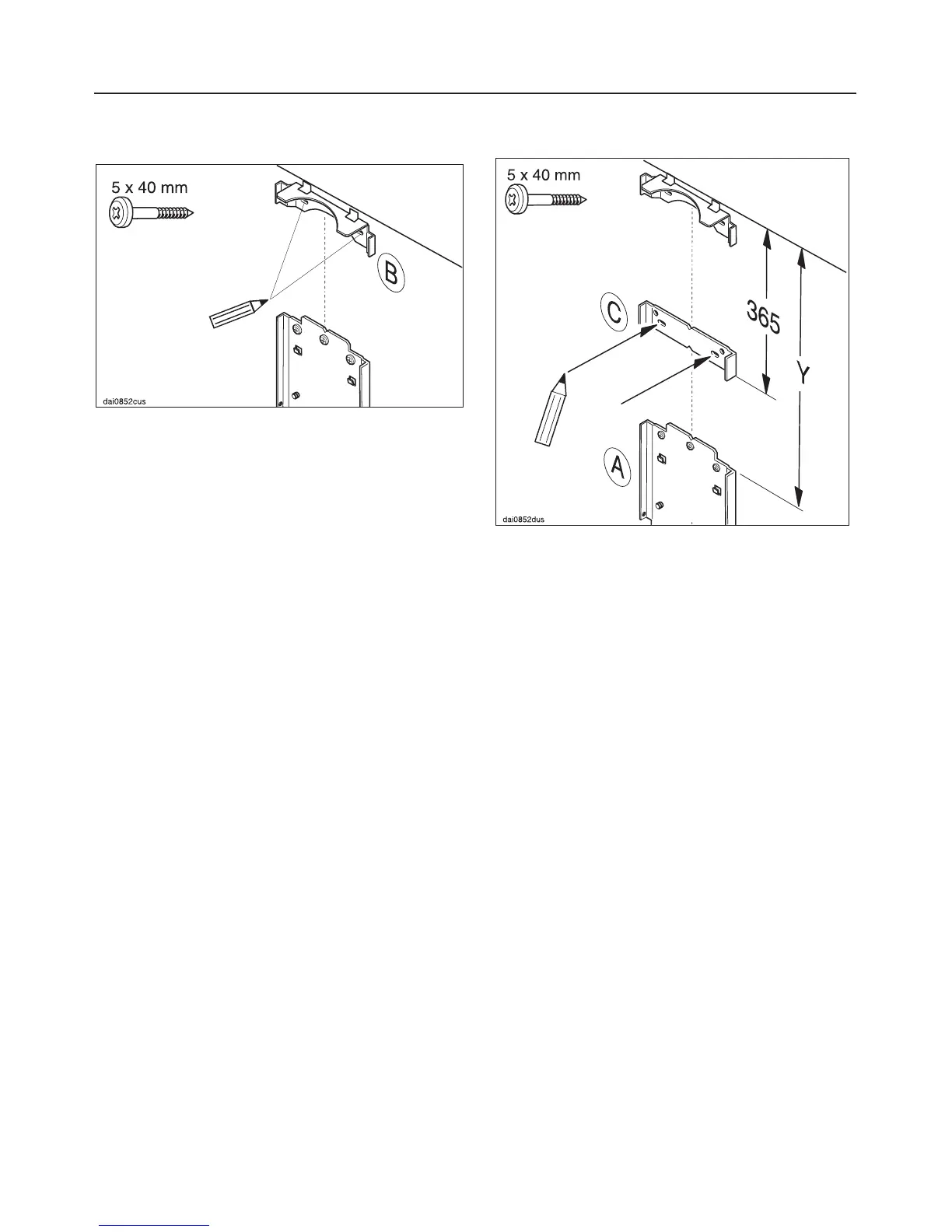 5 x 40 mm

B

dai0852cus

5 x 40 mm

C

365

Y

A

dai0852dus