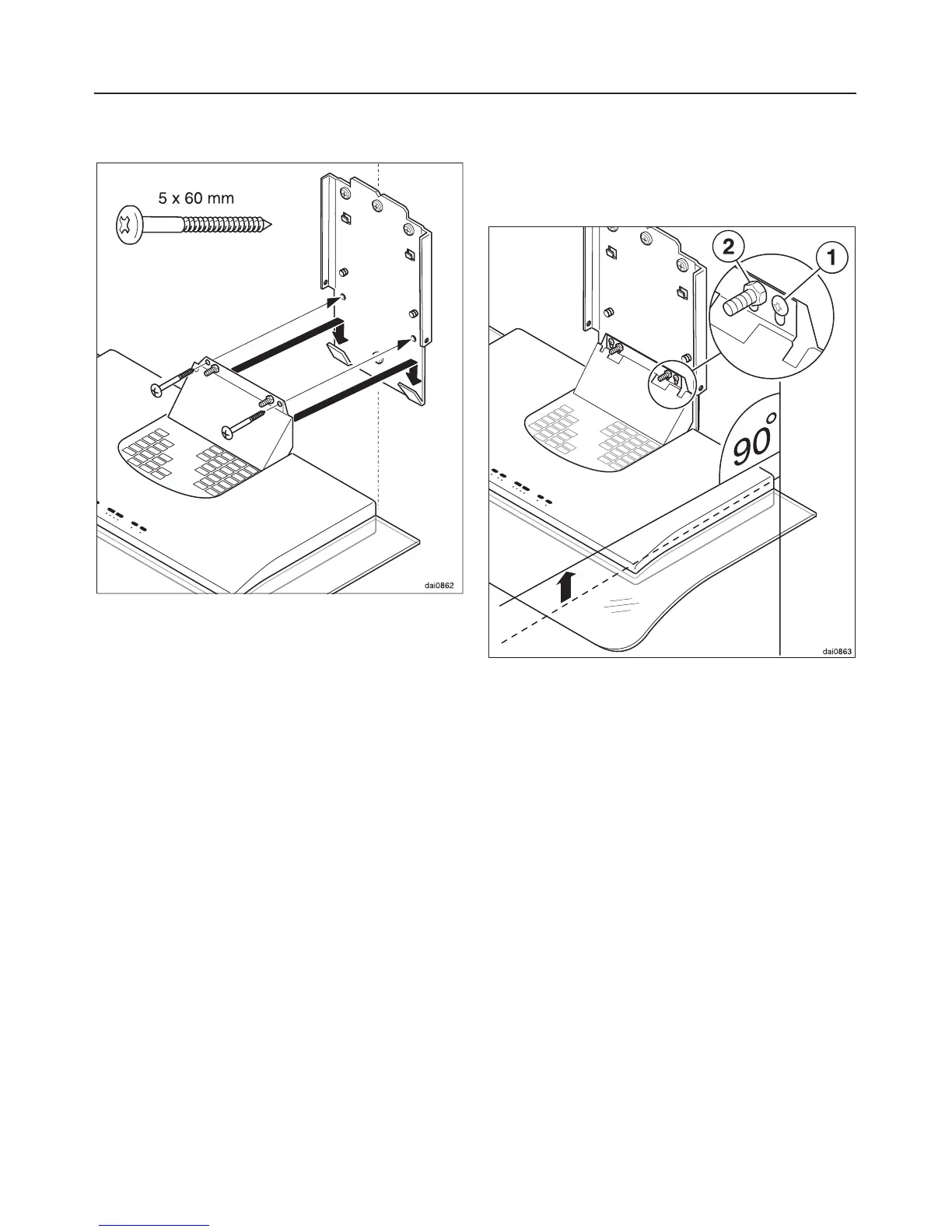 5 x 60 mm

dai0862

2

1

90°

dai0863