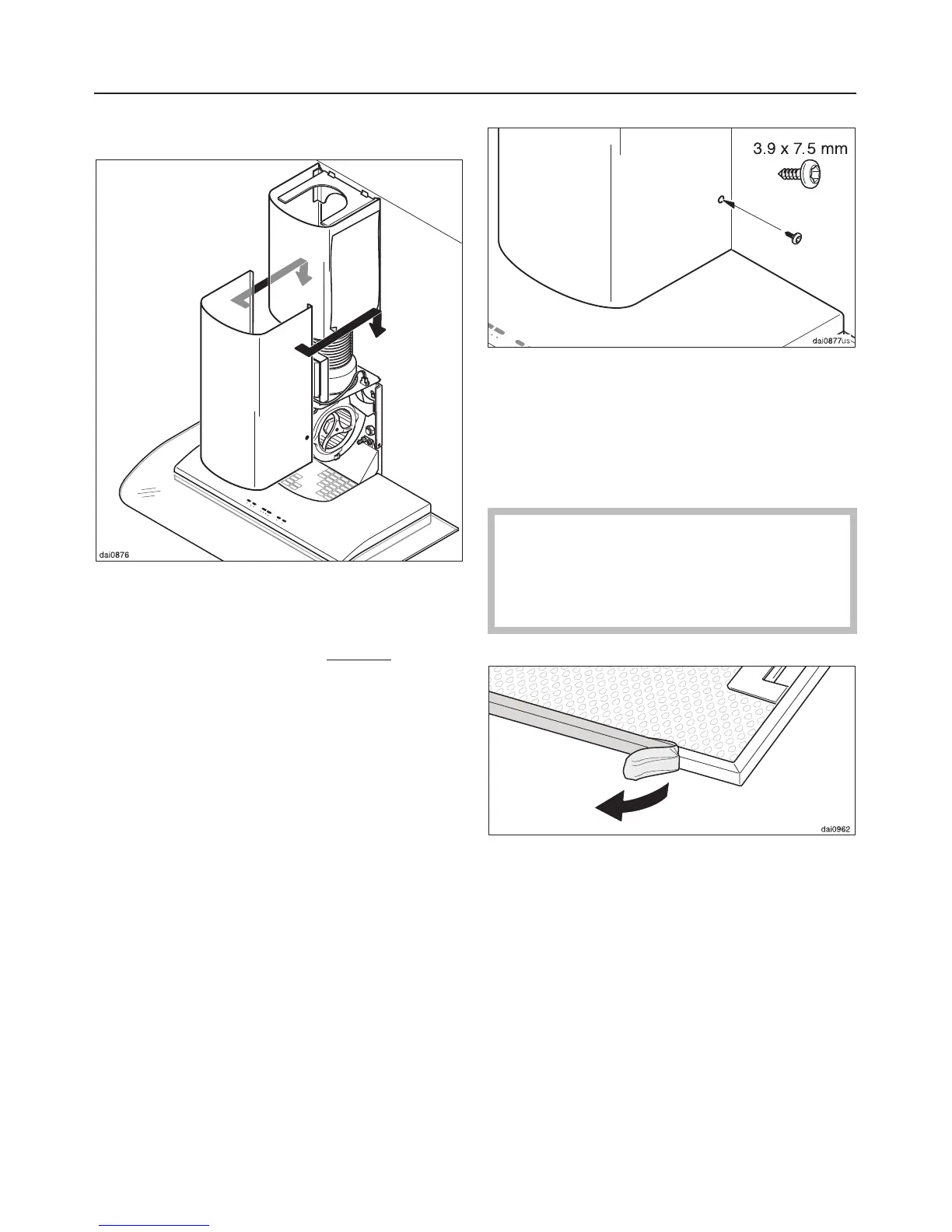 dai0876

3.9 x 7.5 mm

dai0877us

dai0962