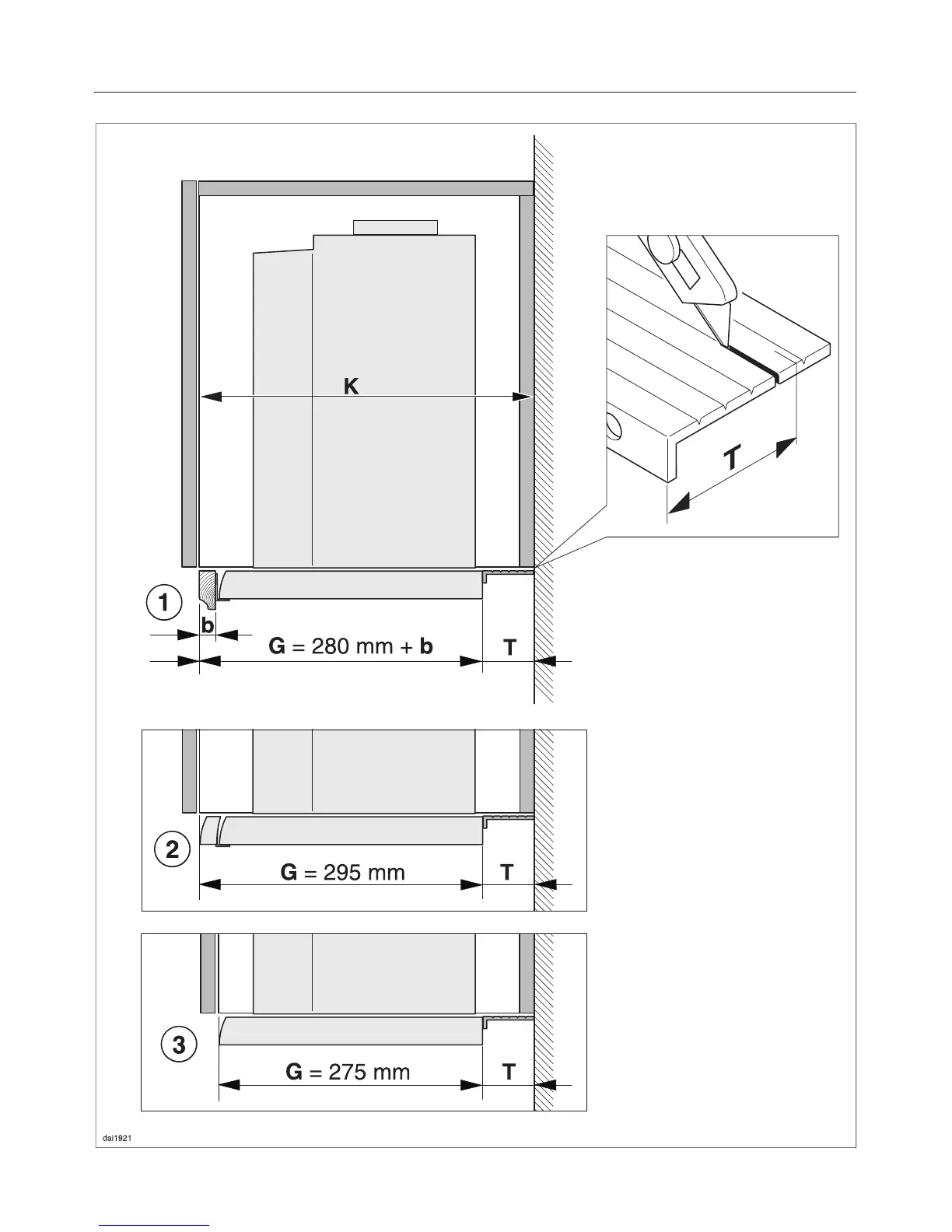 K

T

1

b

G = 280 mm + b

T

2

G = 295 mm

T

3

G = 275 mm

T

dai1921