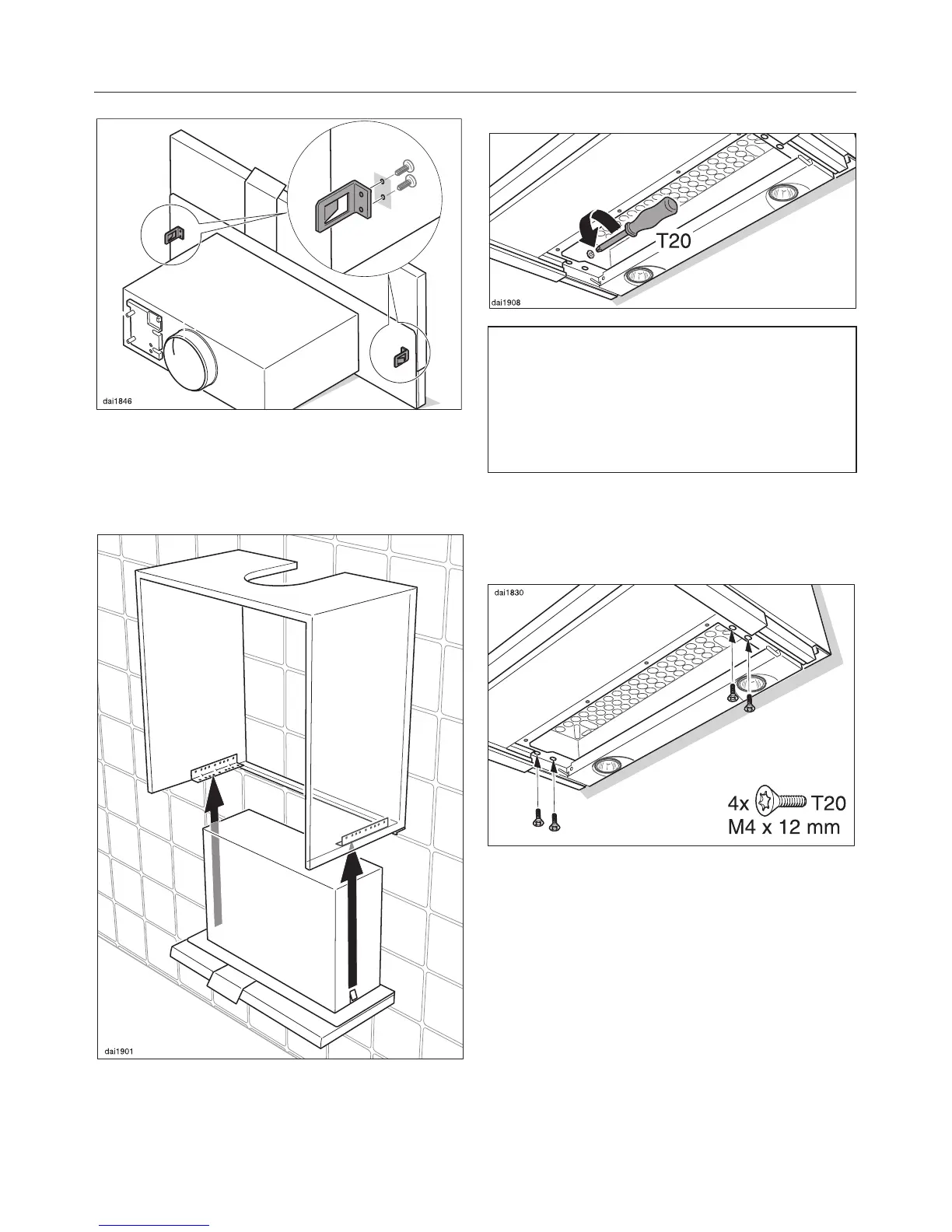 dai1846

T20

dai1908

dai1901

dai1830

4x T20
M4 x 12 mm