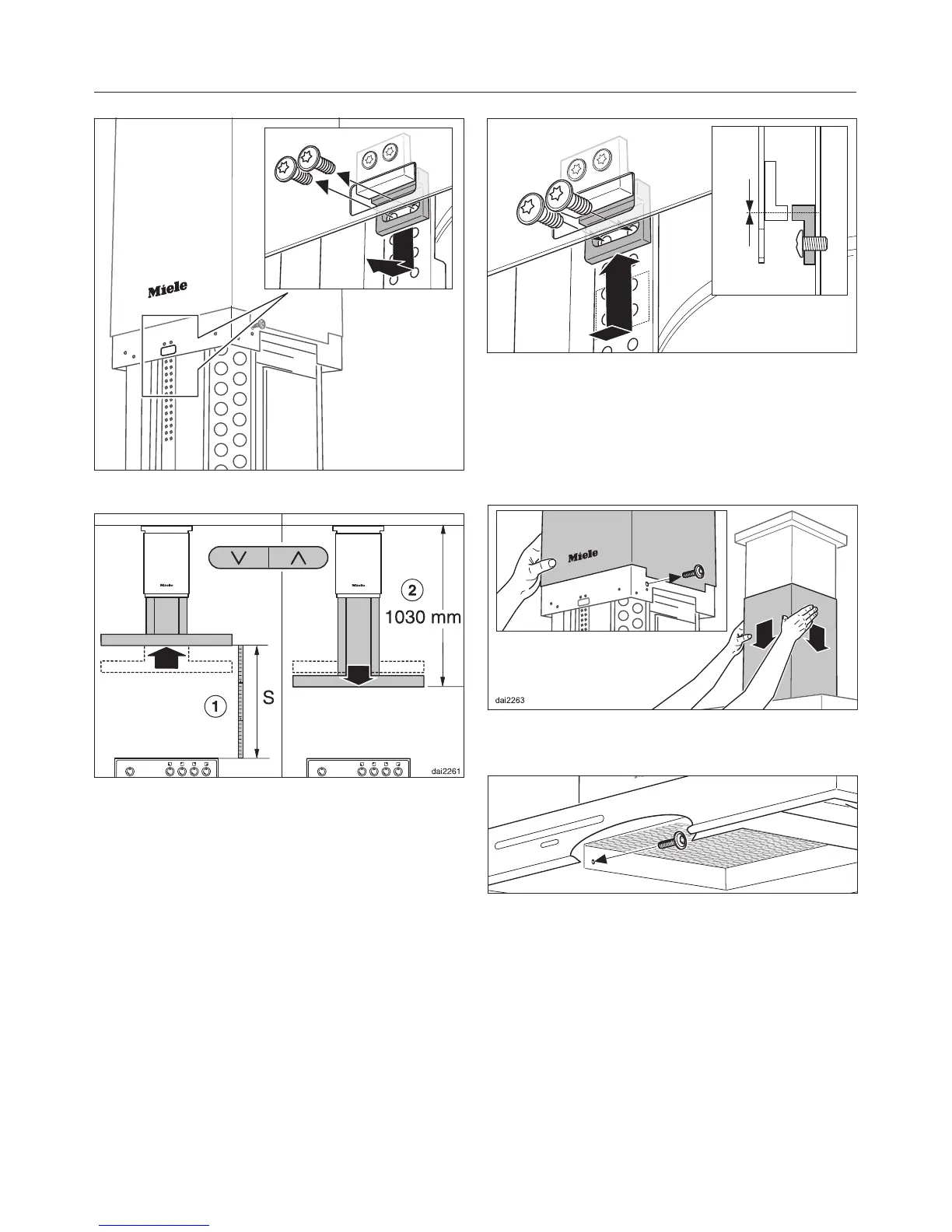 Miele

Miele

Miele

2

1030 mm

1

S

dai2261

Miele

dai2263