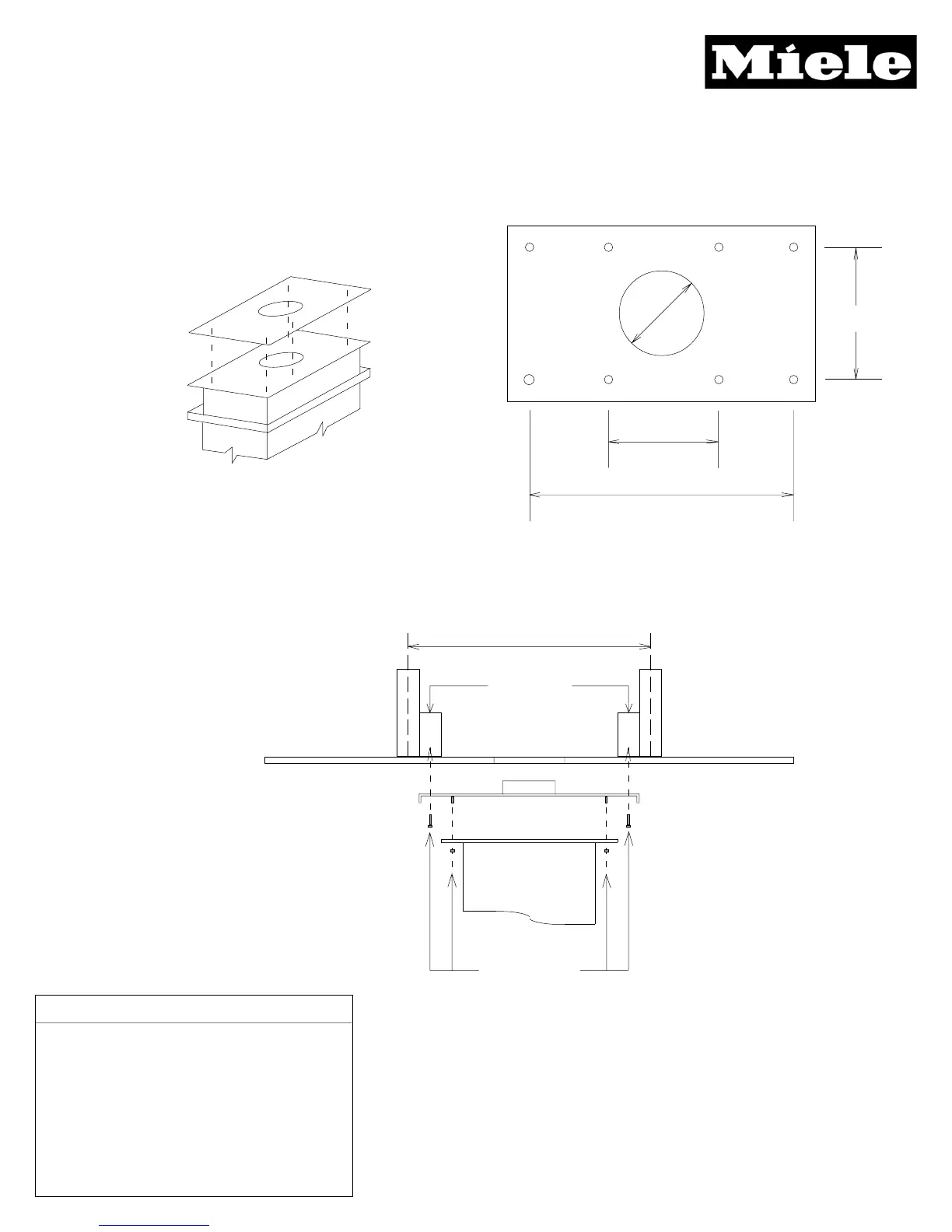 Miele