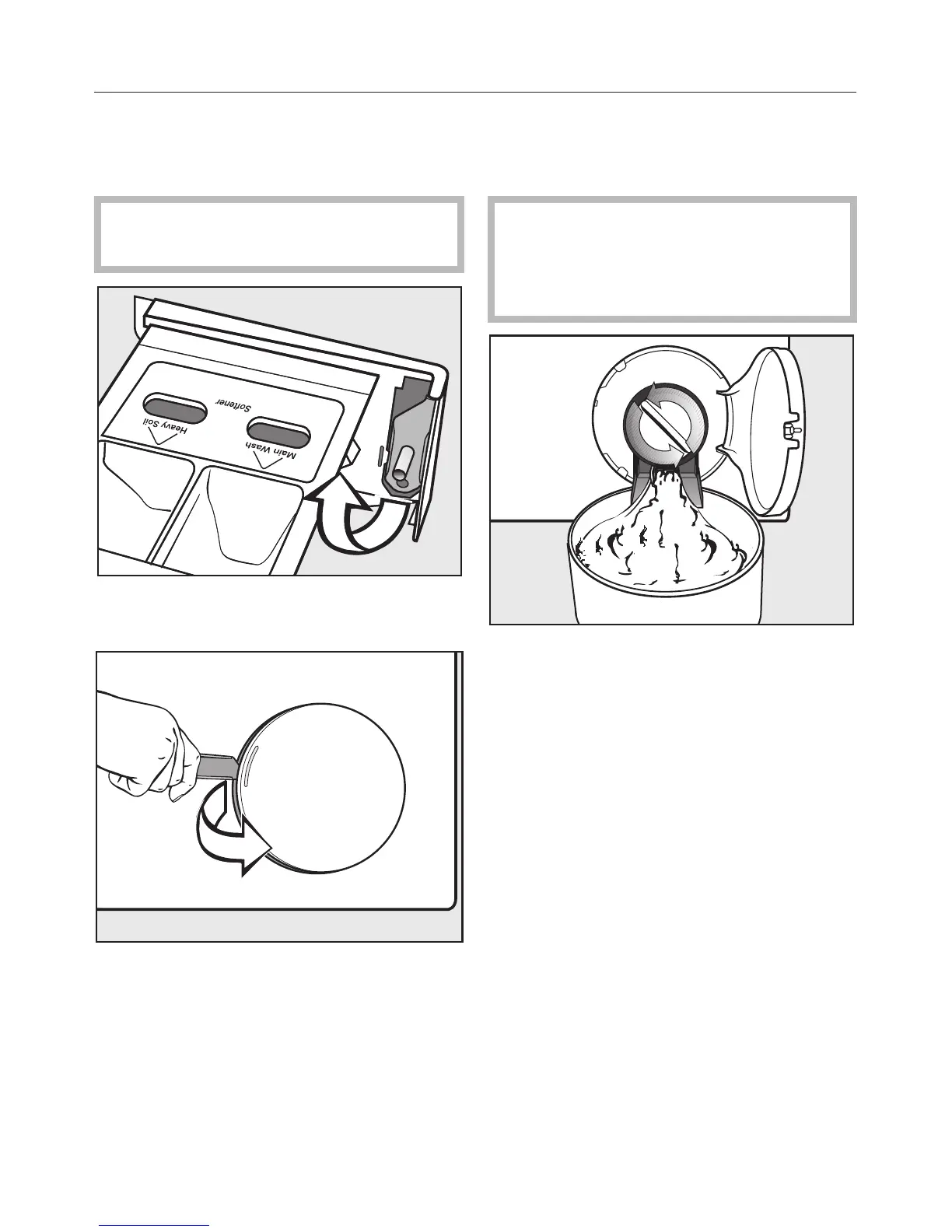 Heavy Soil

Softener

Main Wash