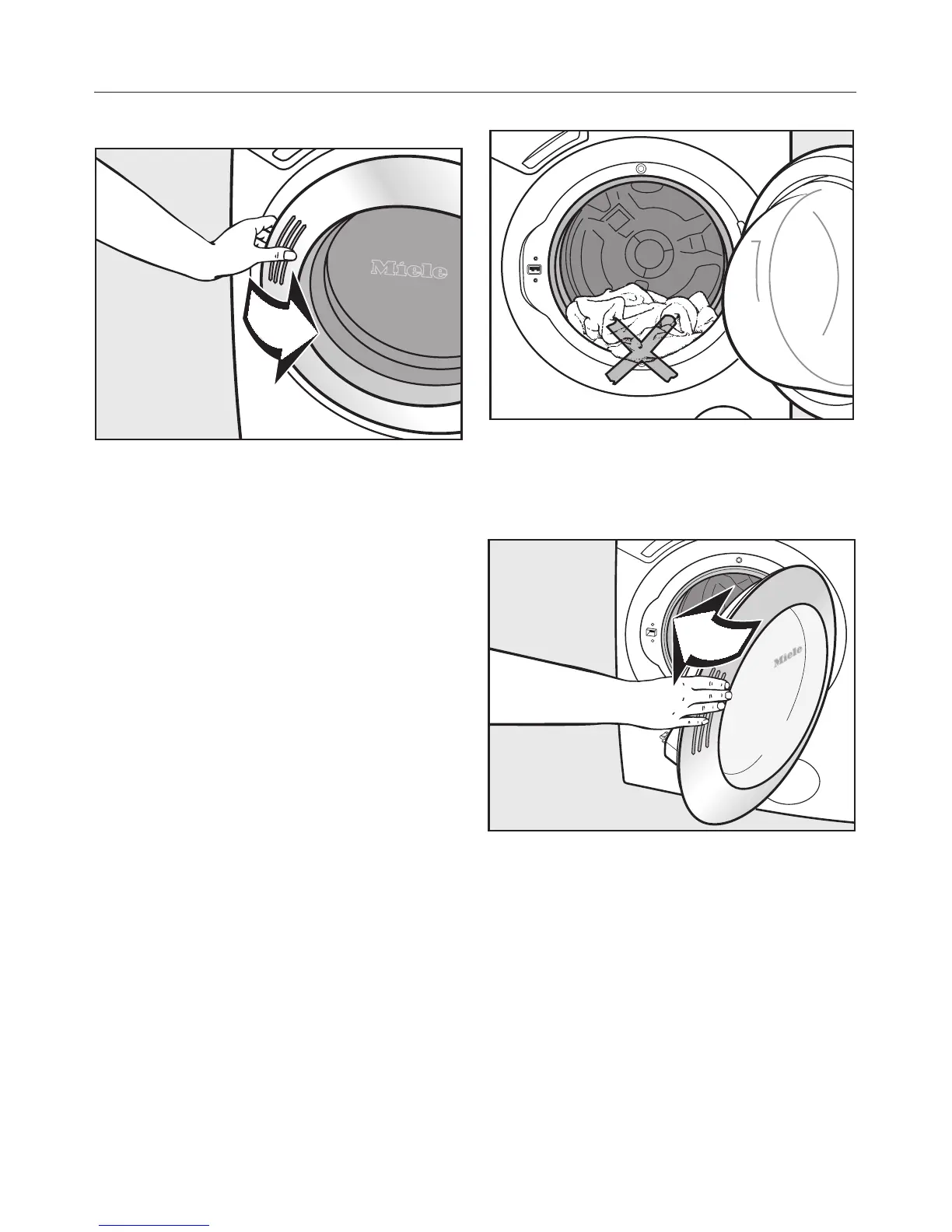 Miele

Miele