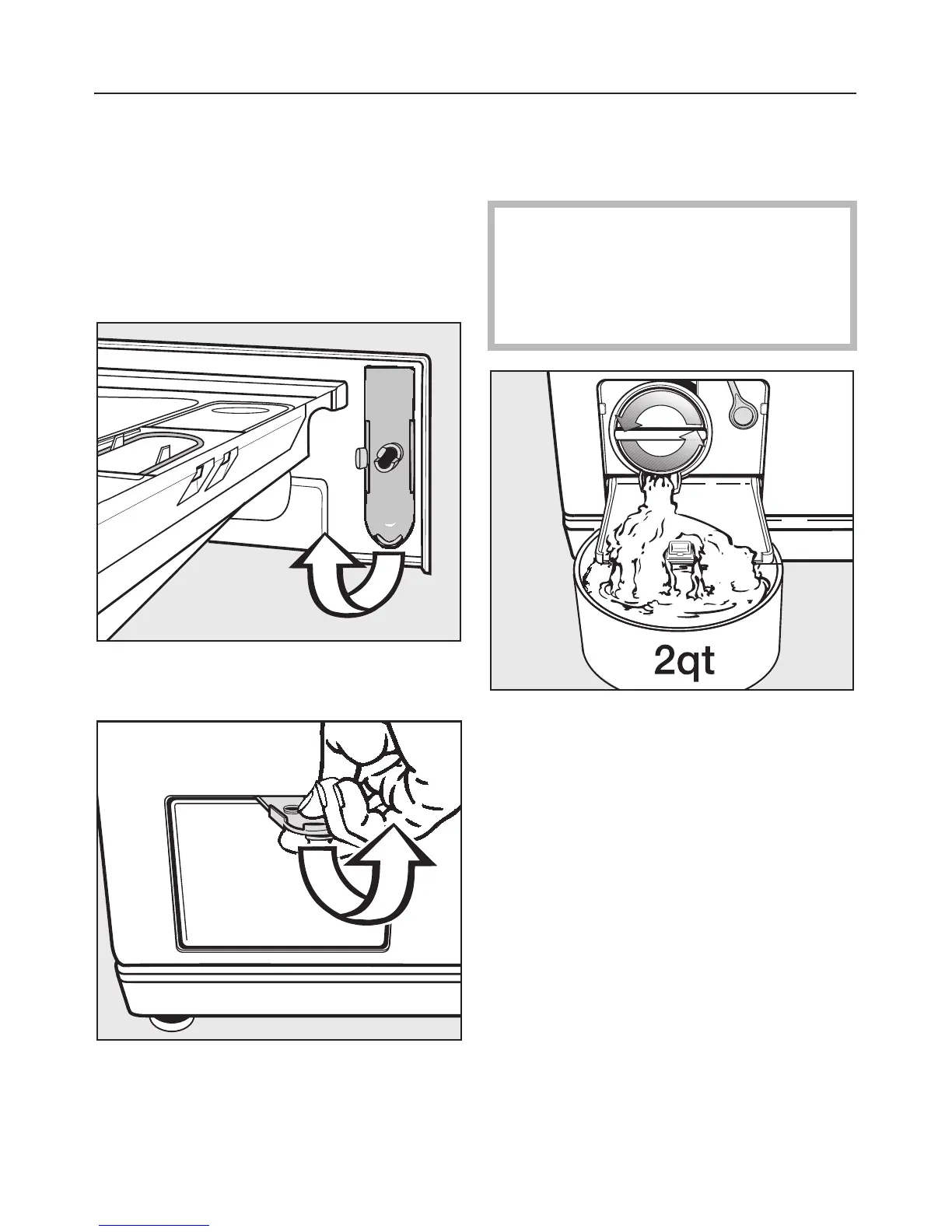 2qt