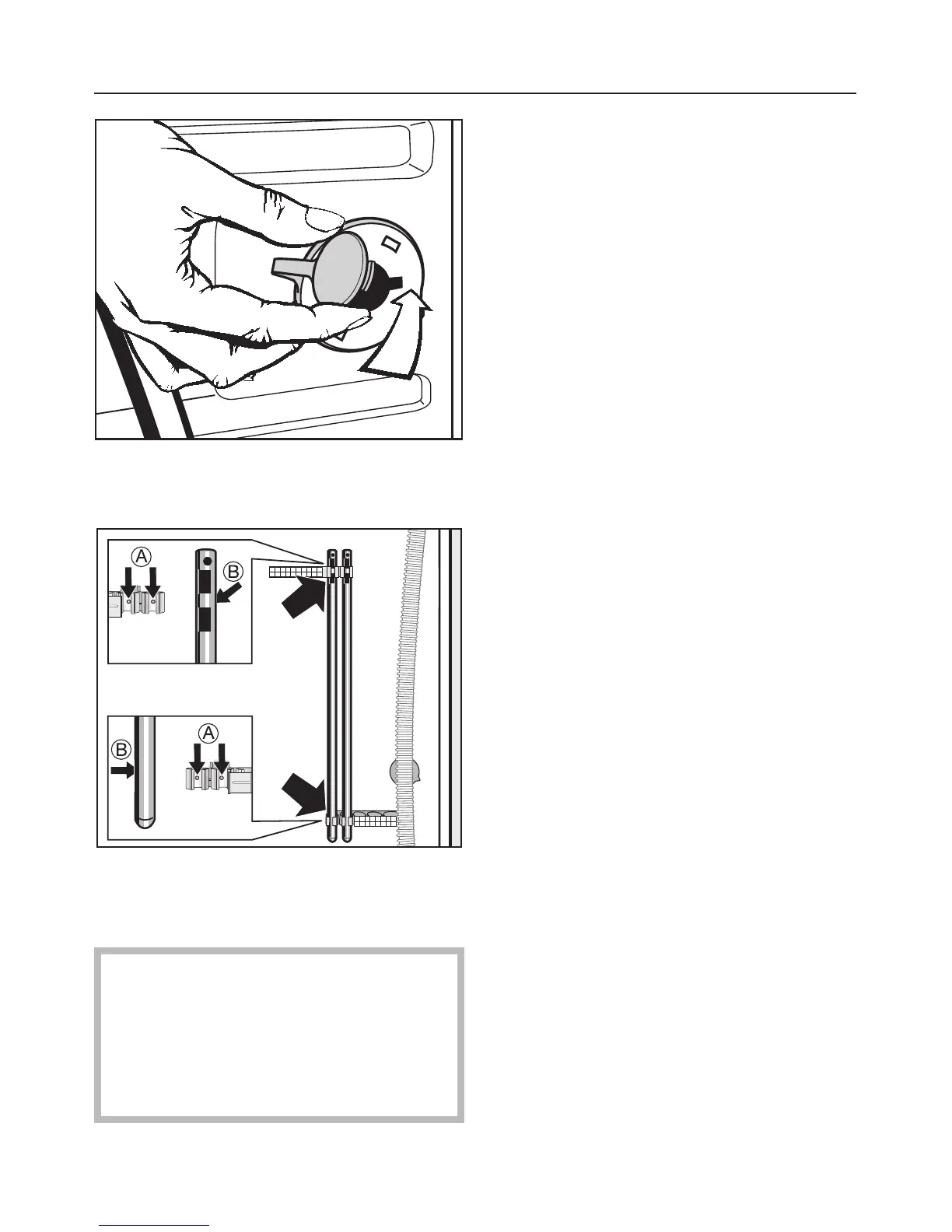 A

B

B

A