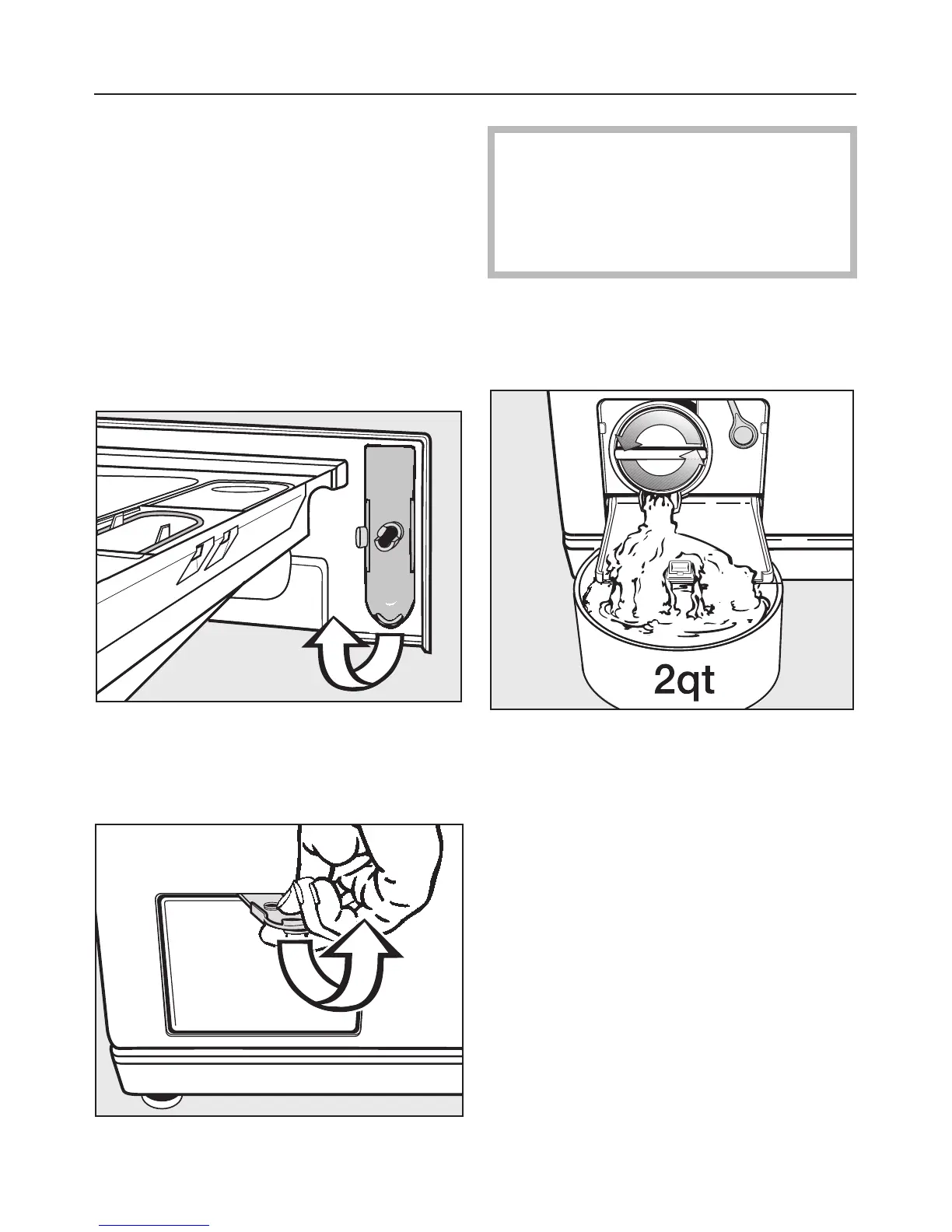 2qt