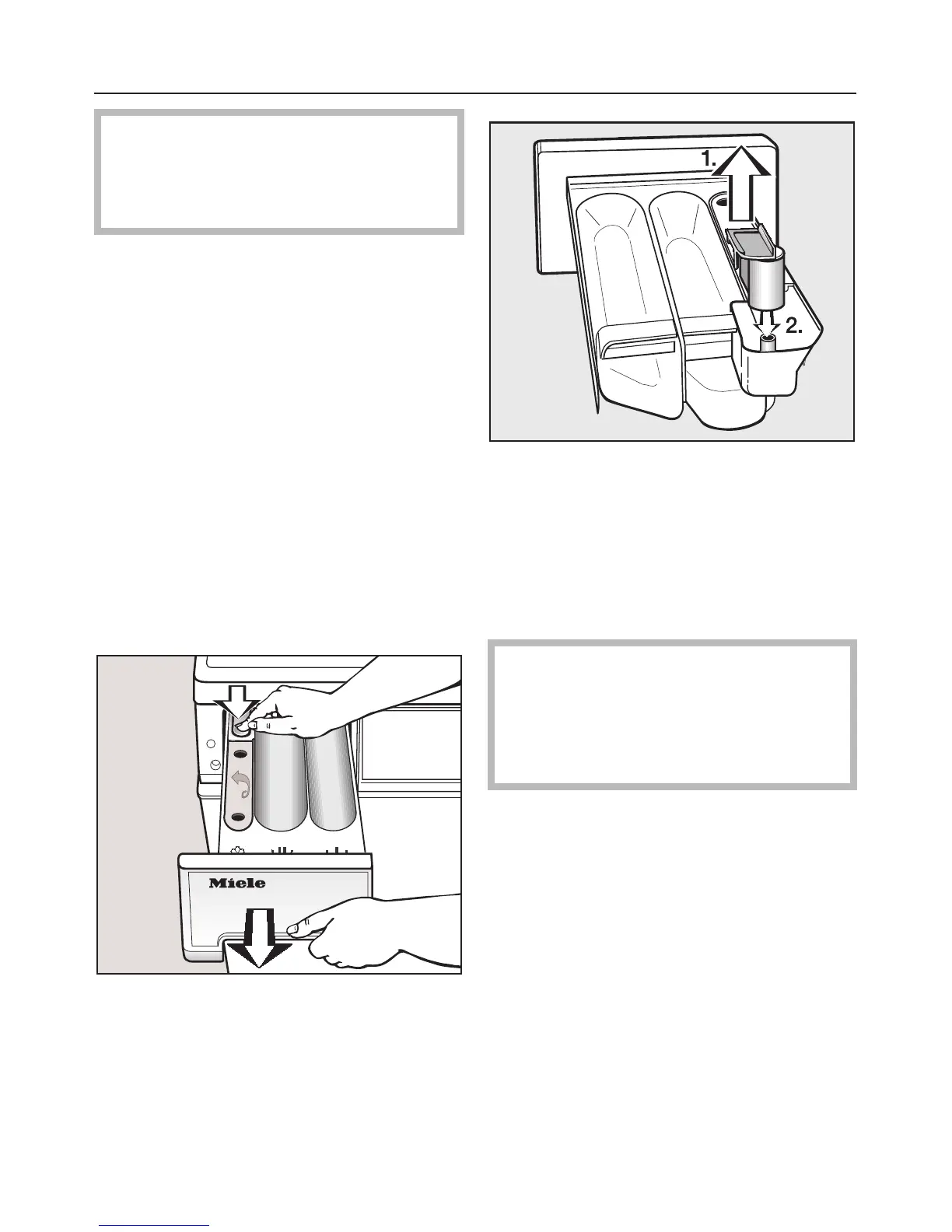 1.

2.

Miele