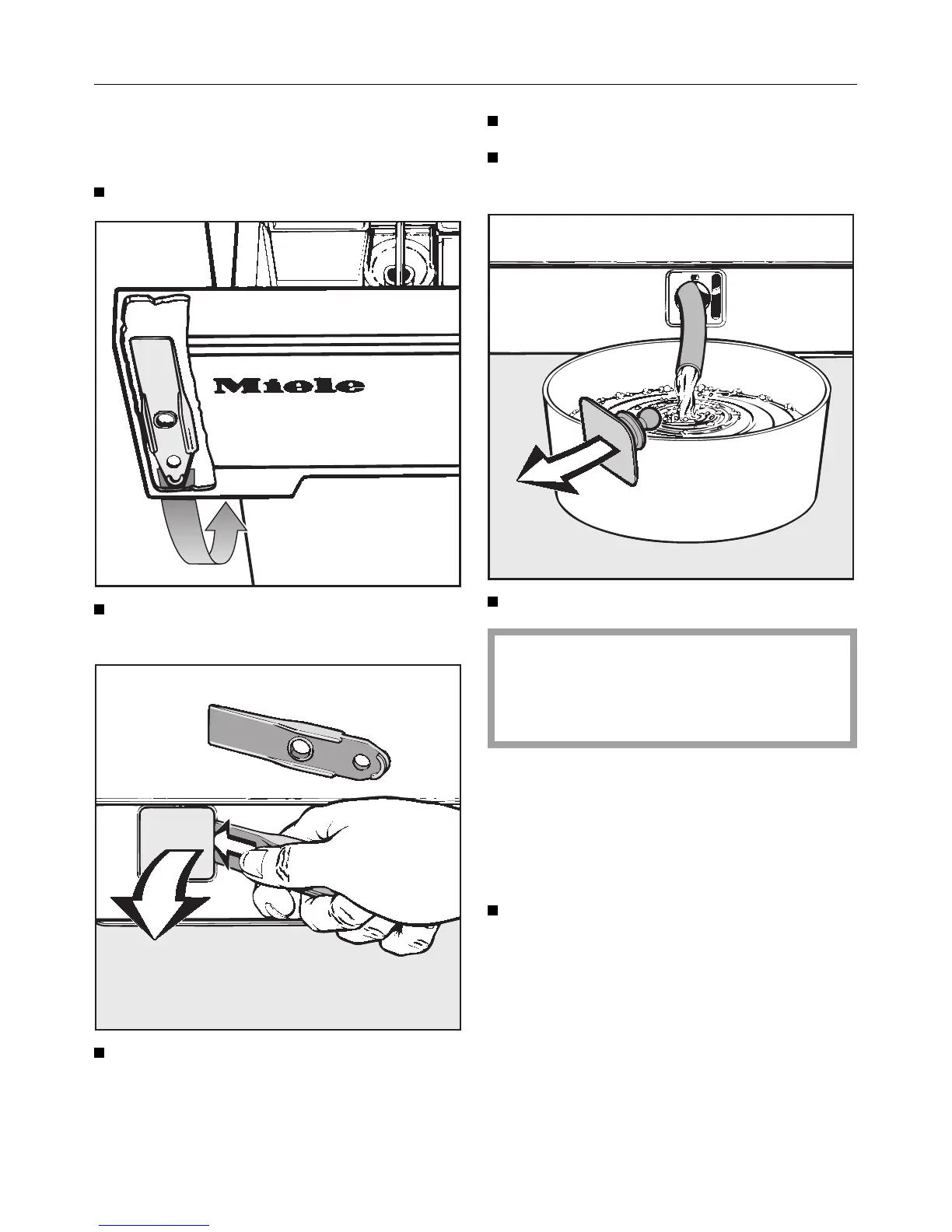 Miele