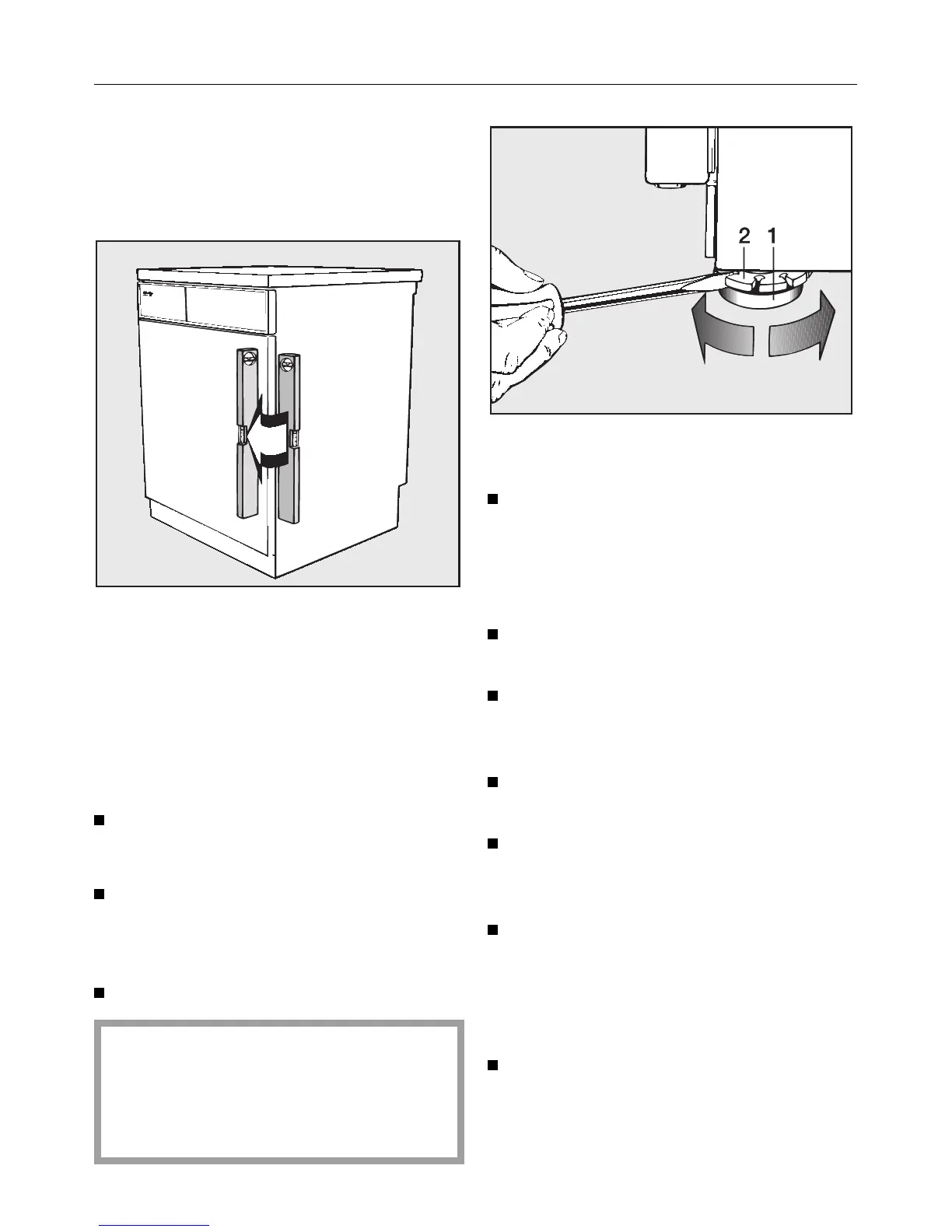 2 1