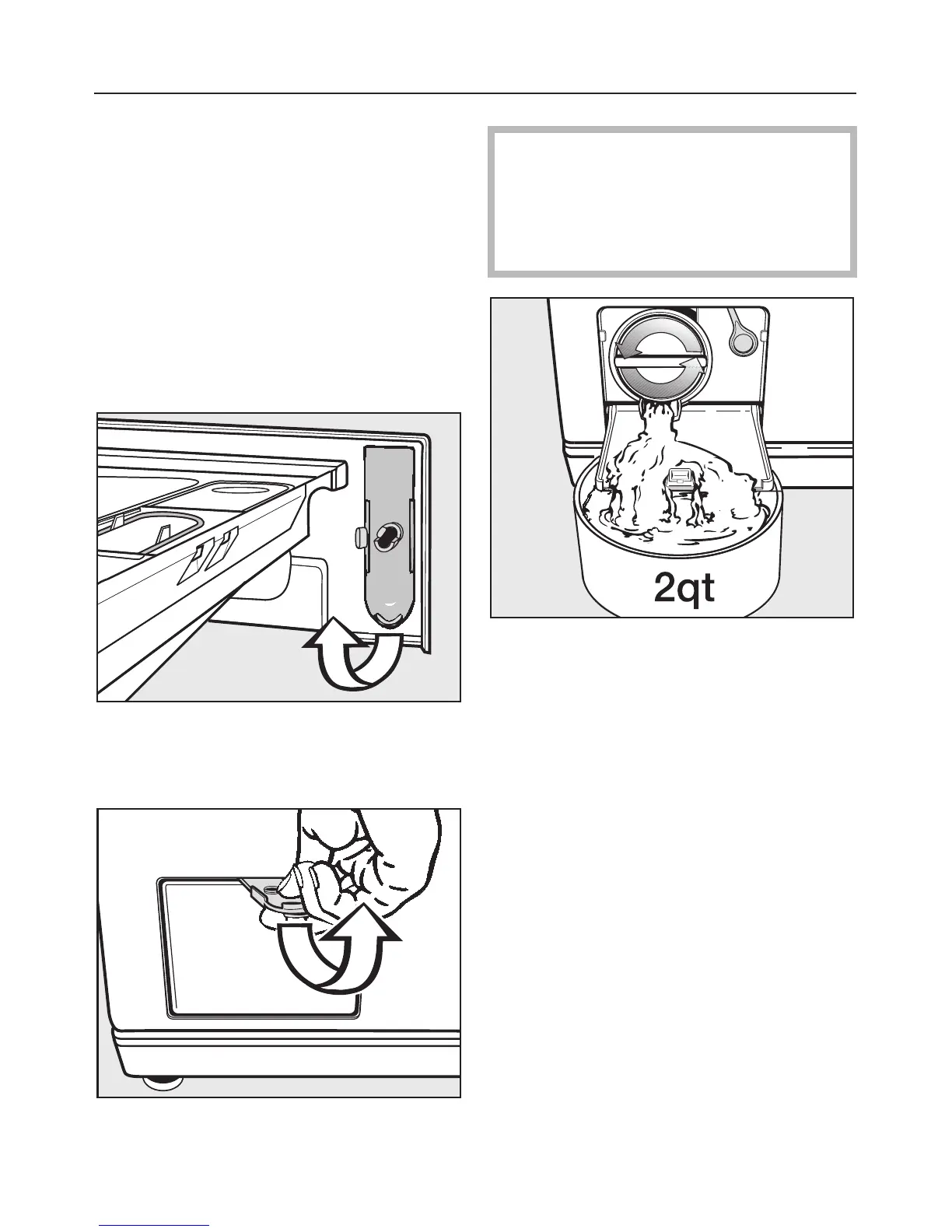 2qt