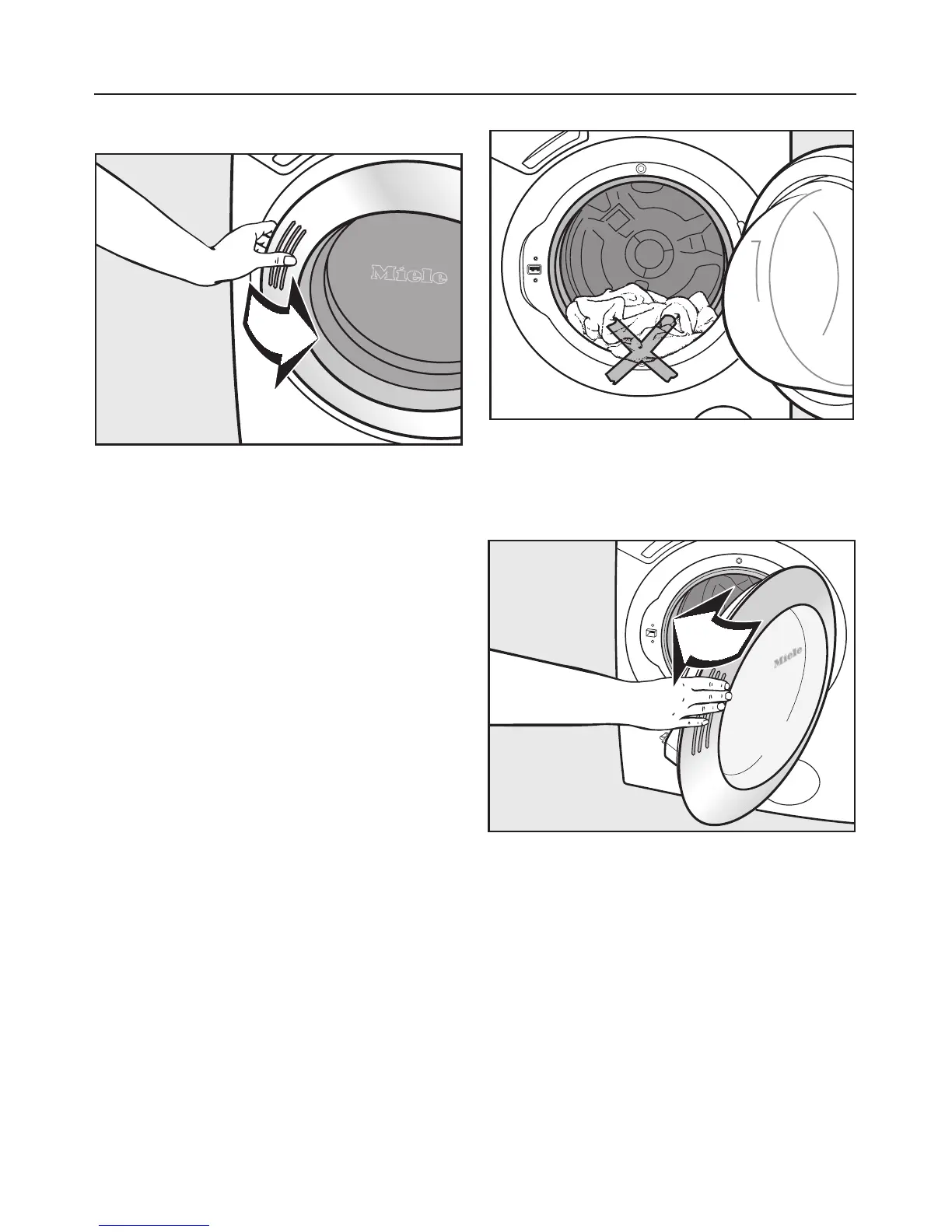 Miele

Miele