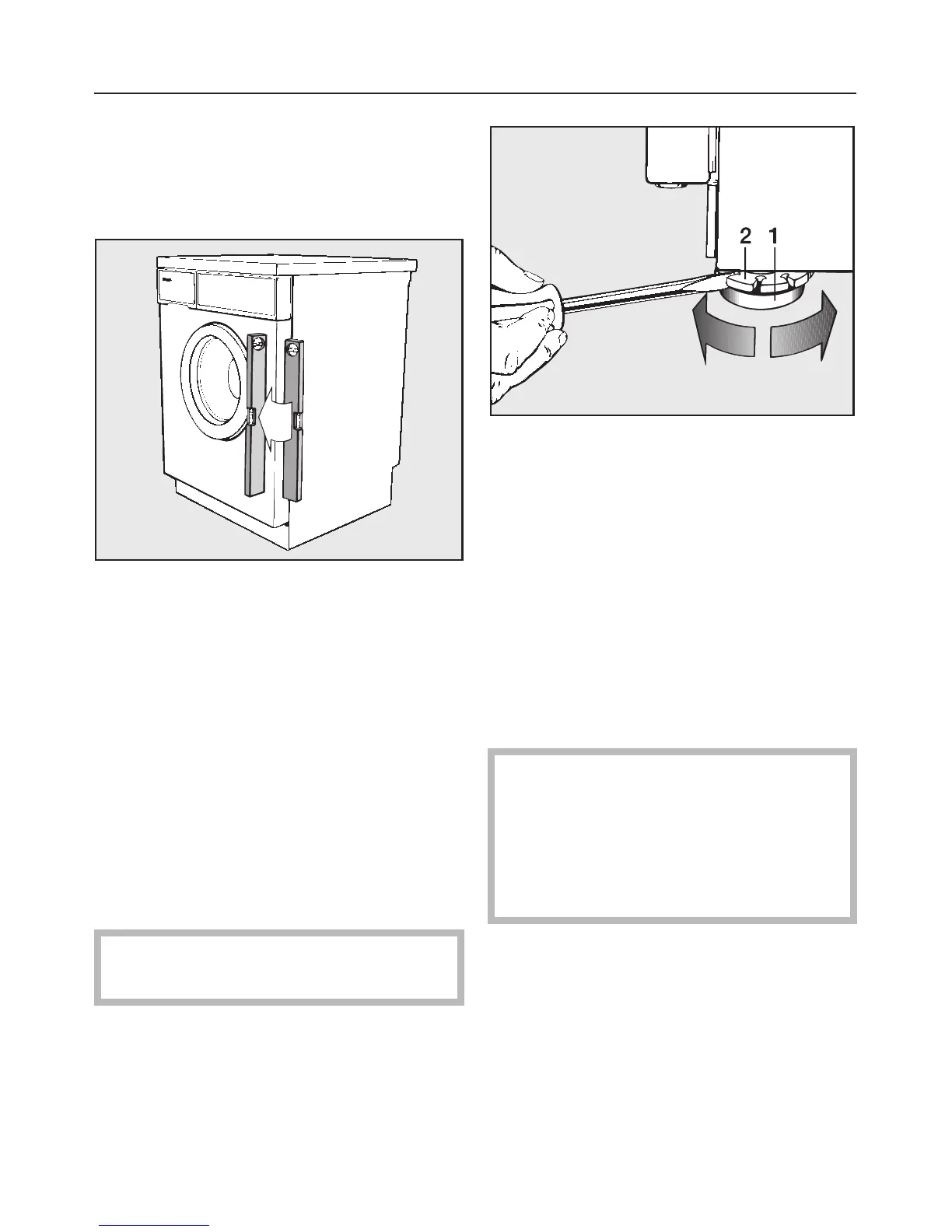 2 1