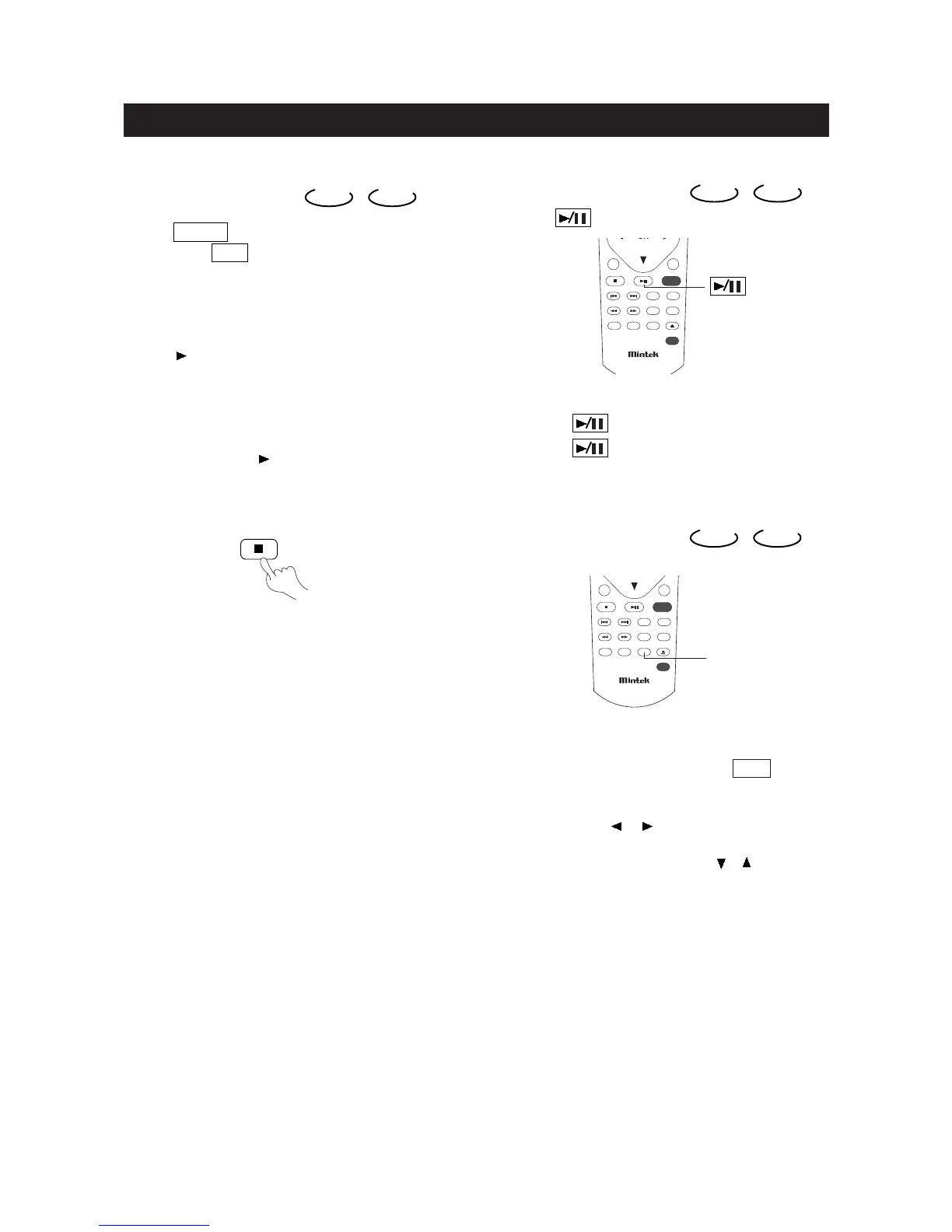 Mintek

Mintek