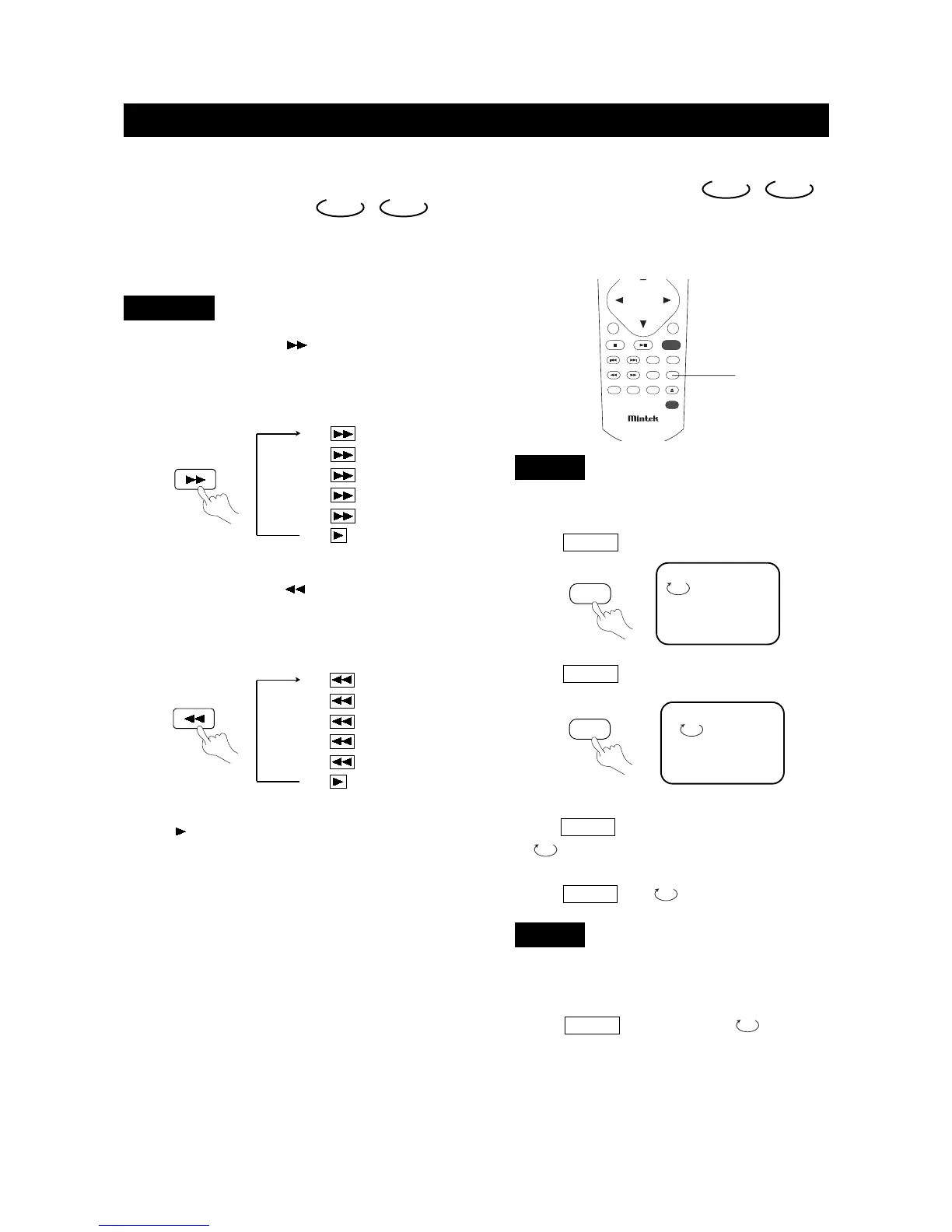 Mintek