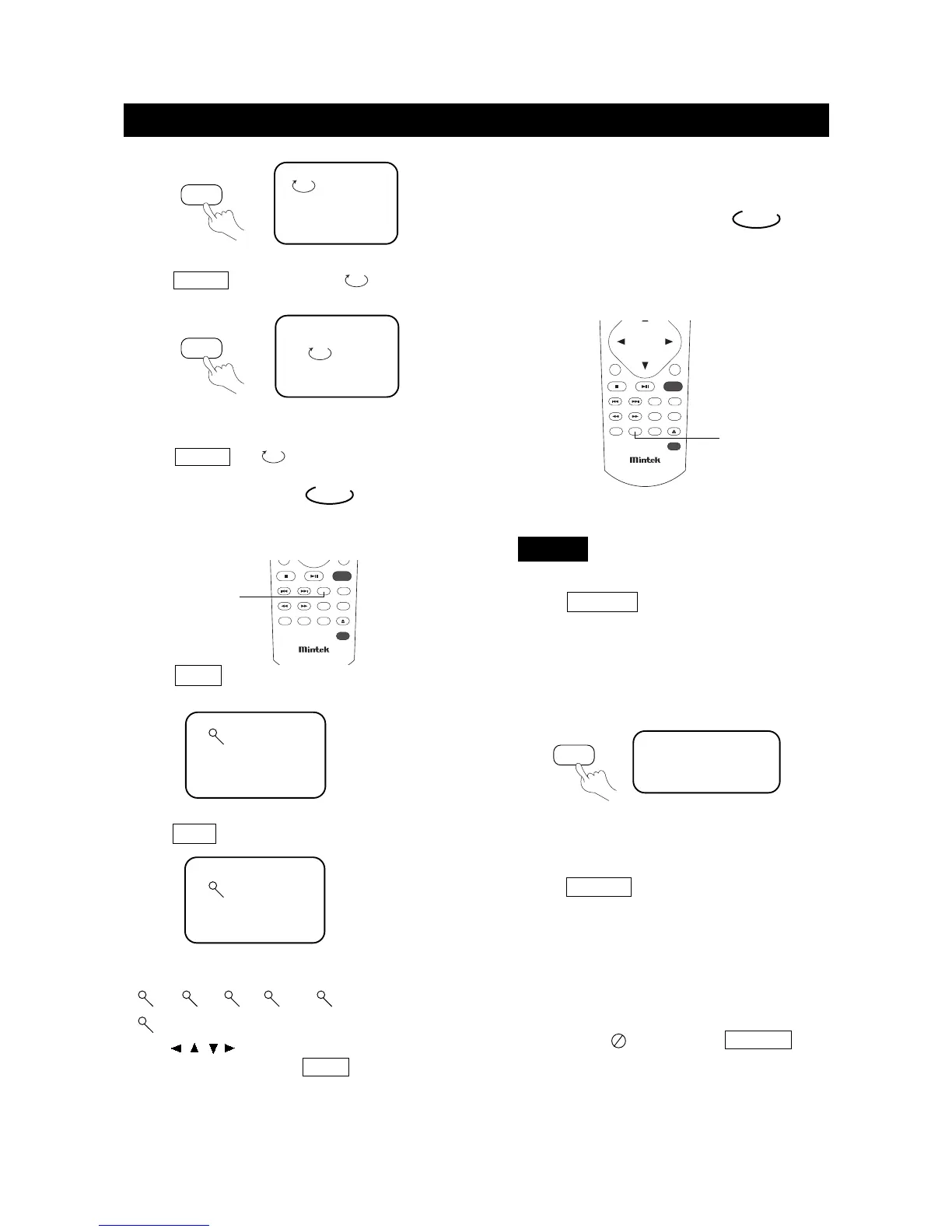 Mintek

Mintek