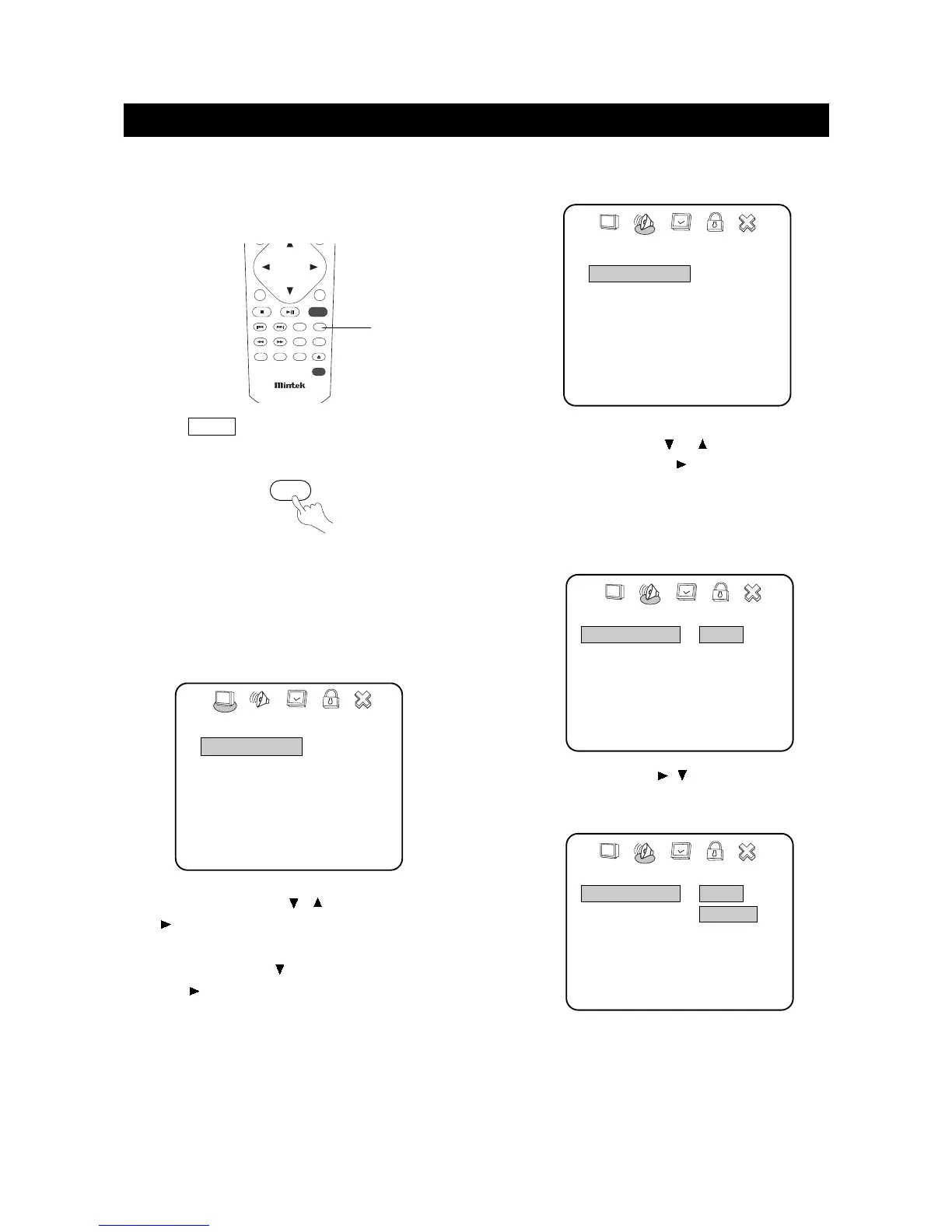 Mintek