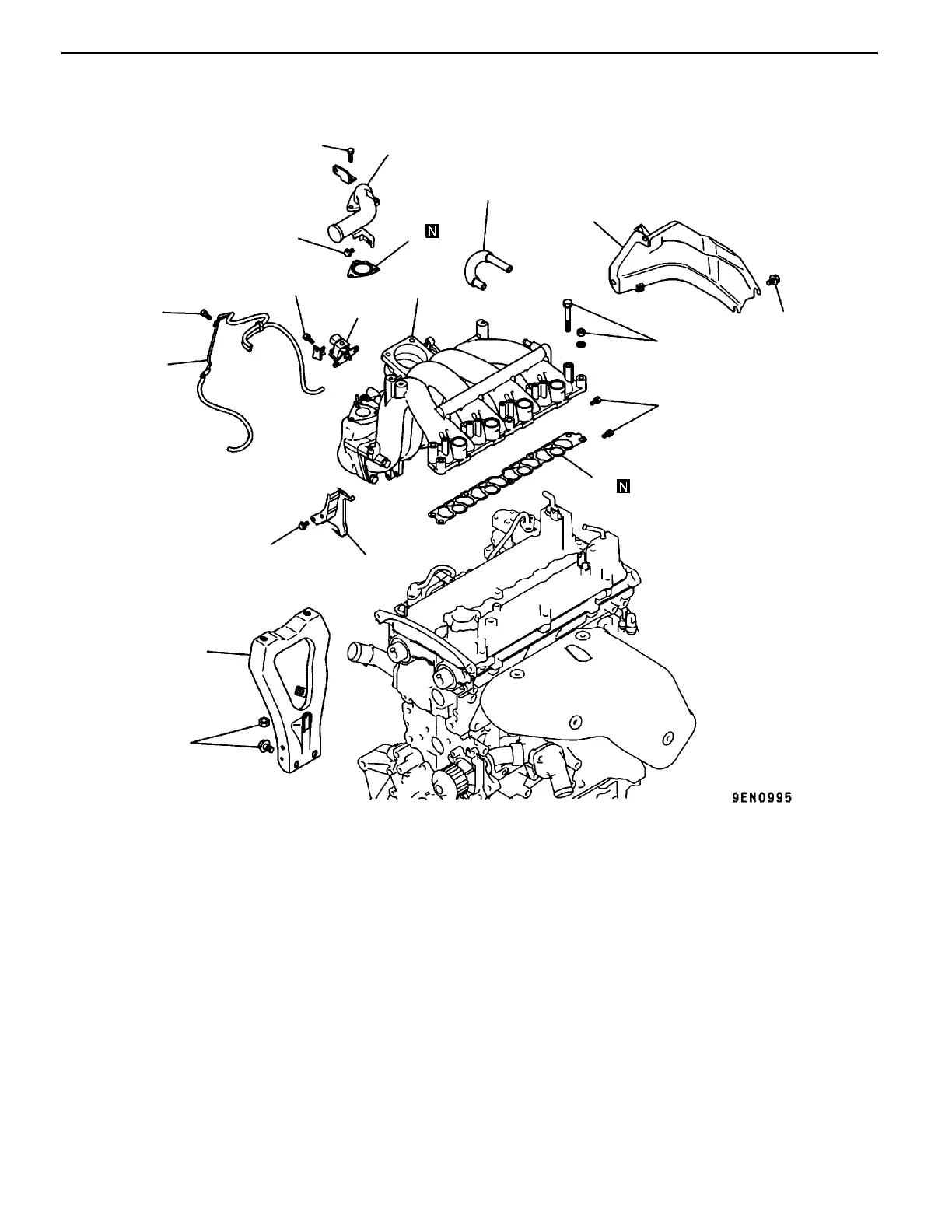 N

N

9EN0995