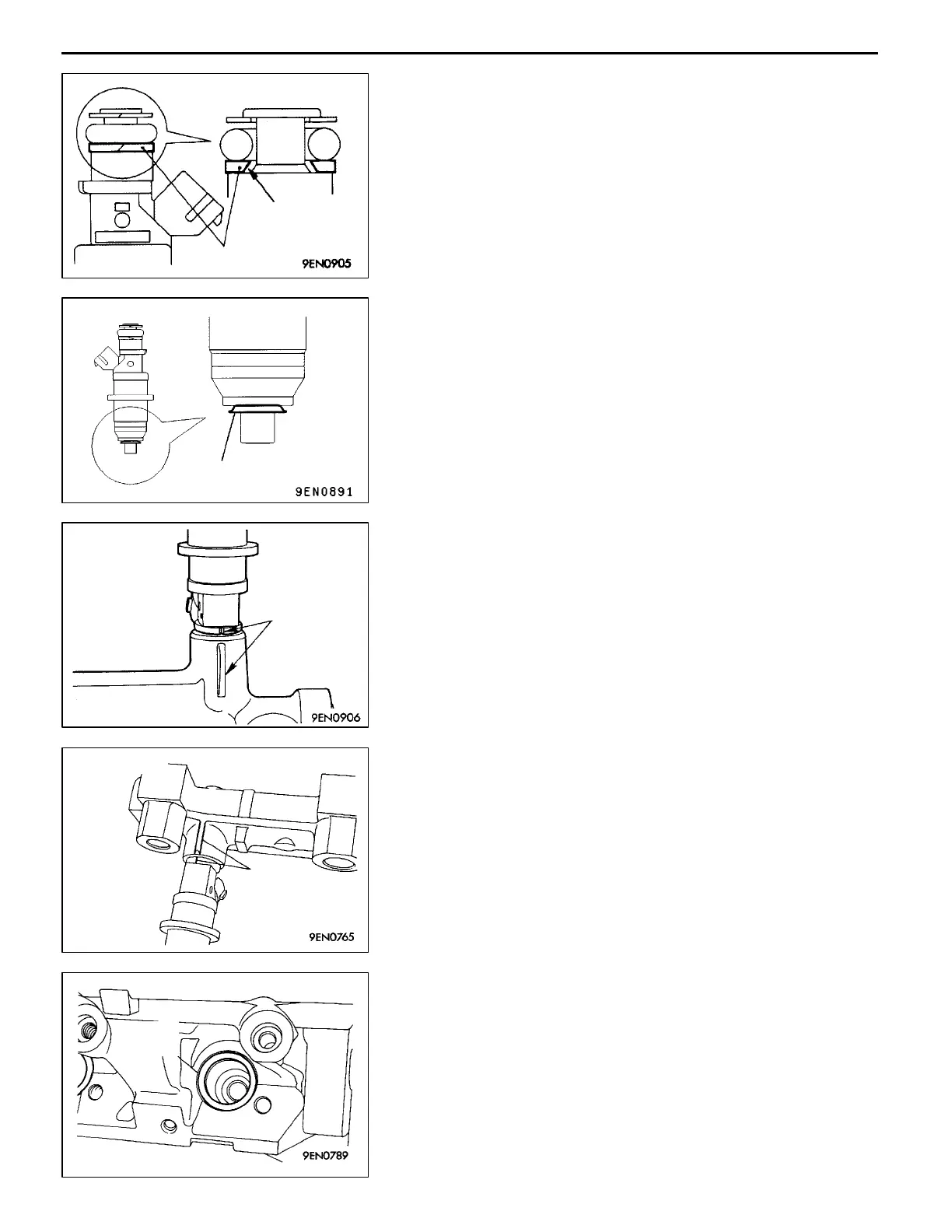 9EN0905

9EN0891

9EN0906

9EN0765

9EN0789