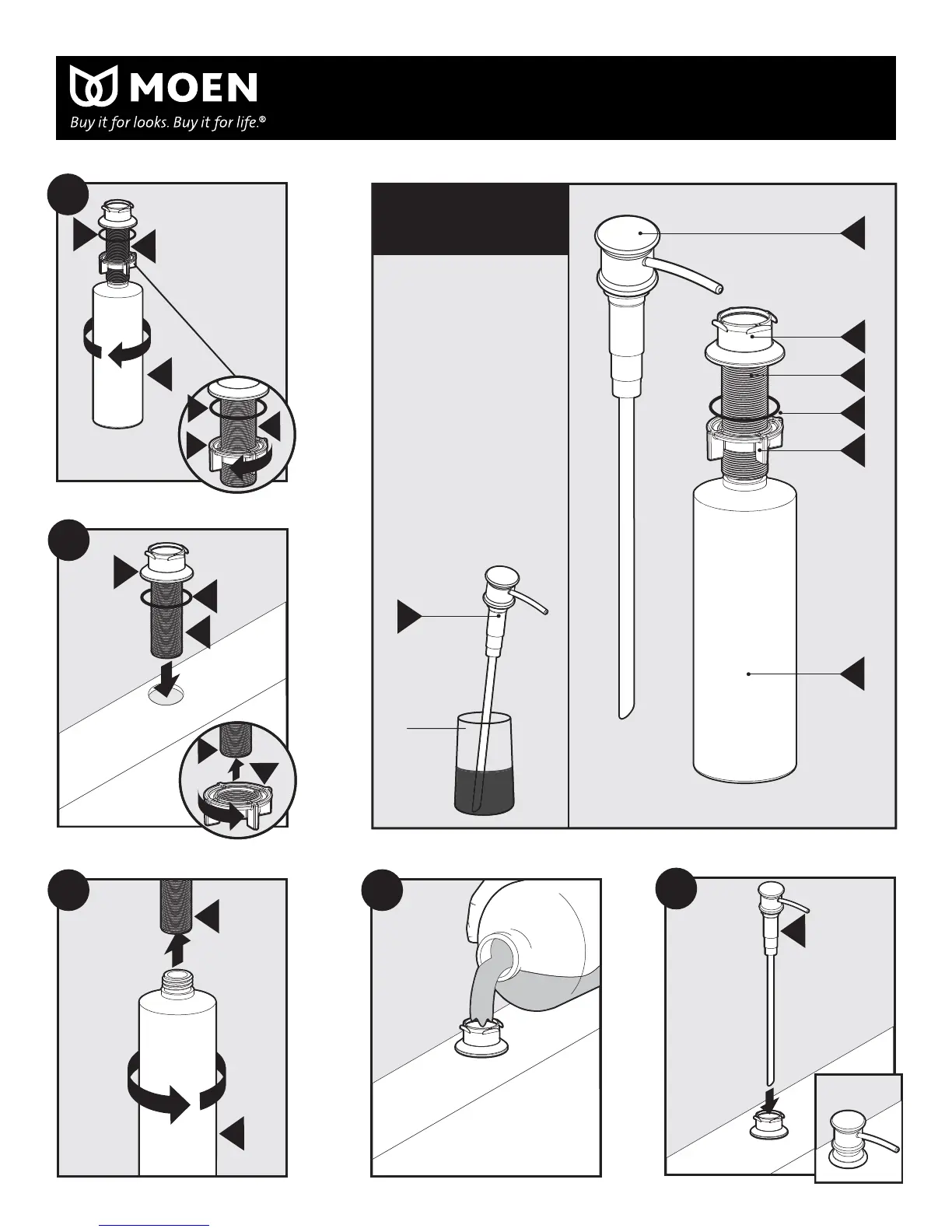 MOEN

Buy it for looks. Buy it for life.®